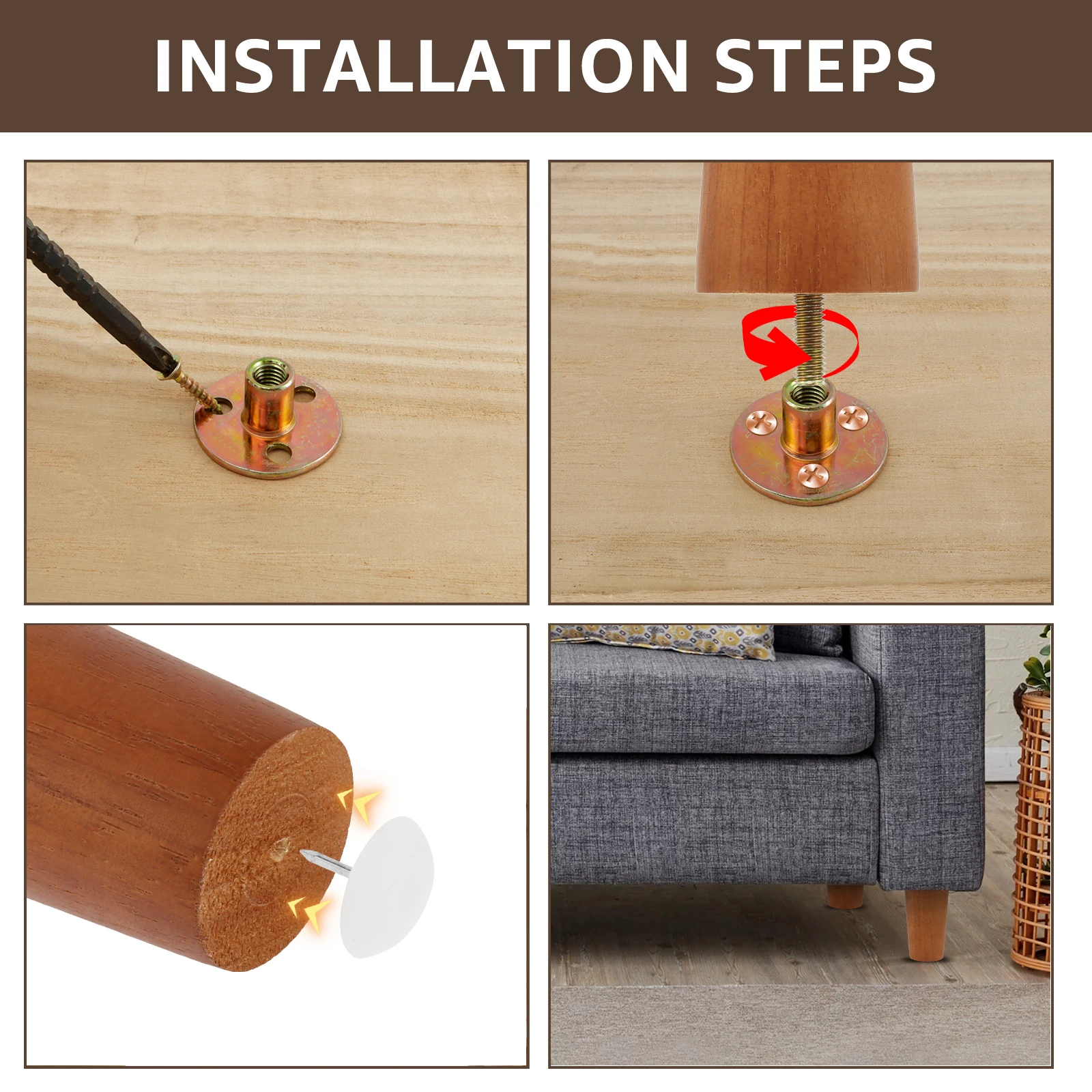 INSTALLATION STEPS