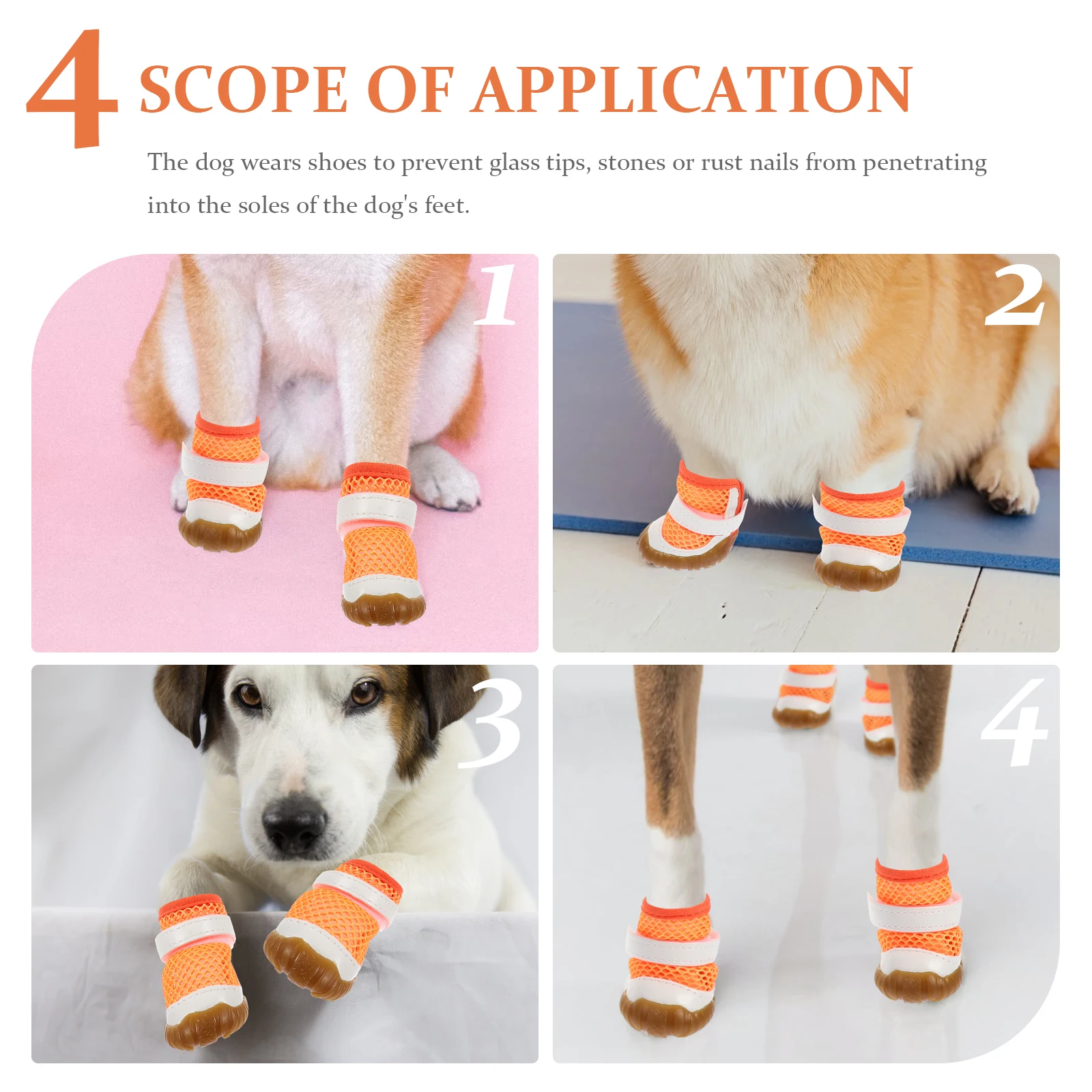 4 SCOPE OF APPLICATION

The dog wears shoes to prevent glass tips, stones or rust nails from penetrating into the soles of the dog's feet.

1

2

3

4