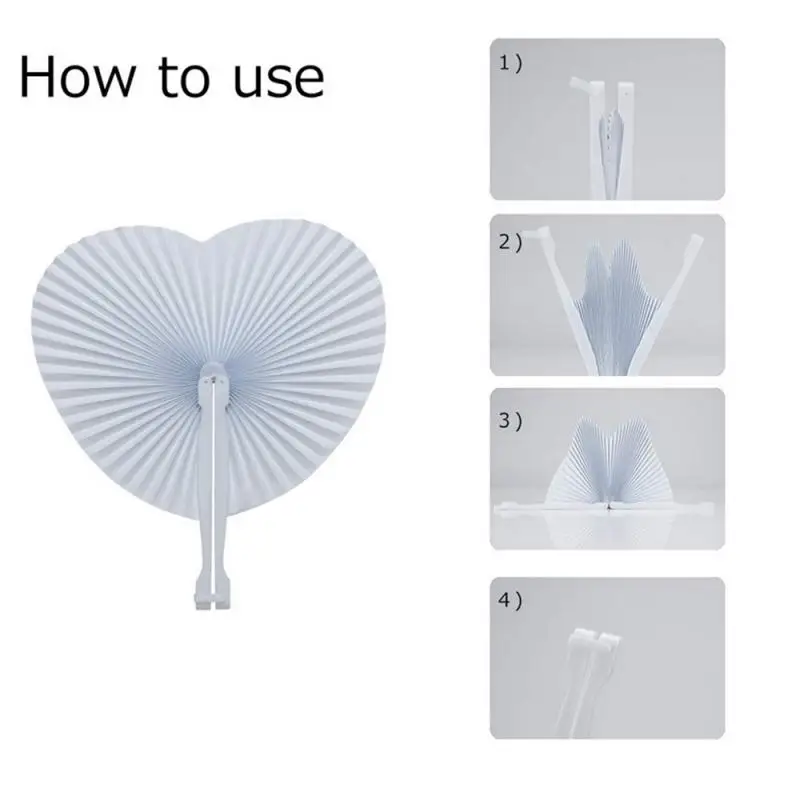 How to use

1)

2)

3)

4)