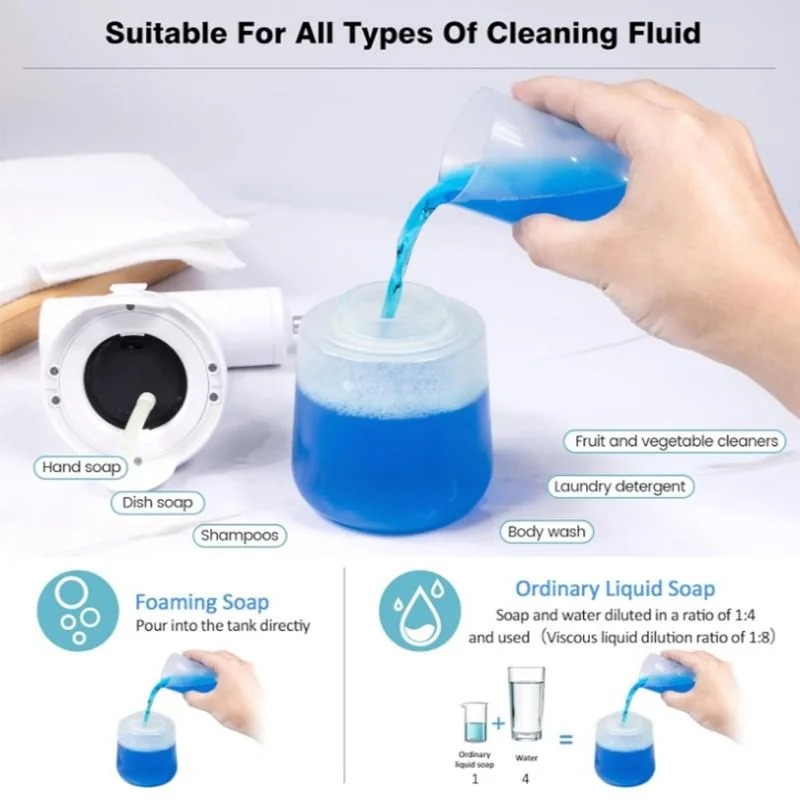 Suitable For All Types Of Cleaning Fluid

Hand soap

Dish soap

Shampoos

Fruit and vegetable cleaners

Laundry detergent

Body wash

Foaming Soap

Pour into the tank directiy

Ordinary Liquid Soap

Soap and water diluted in a ratio of 1:4 and used（Viscous liquid dilution ratio of 1:8）

+ =

Ordinary liquid soap

1

Water

4