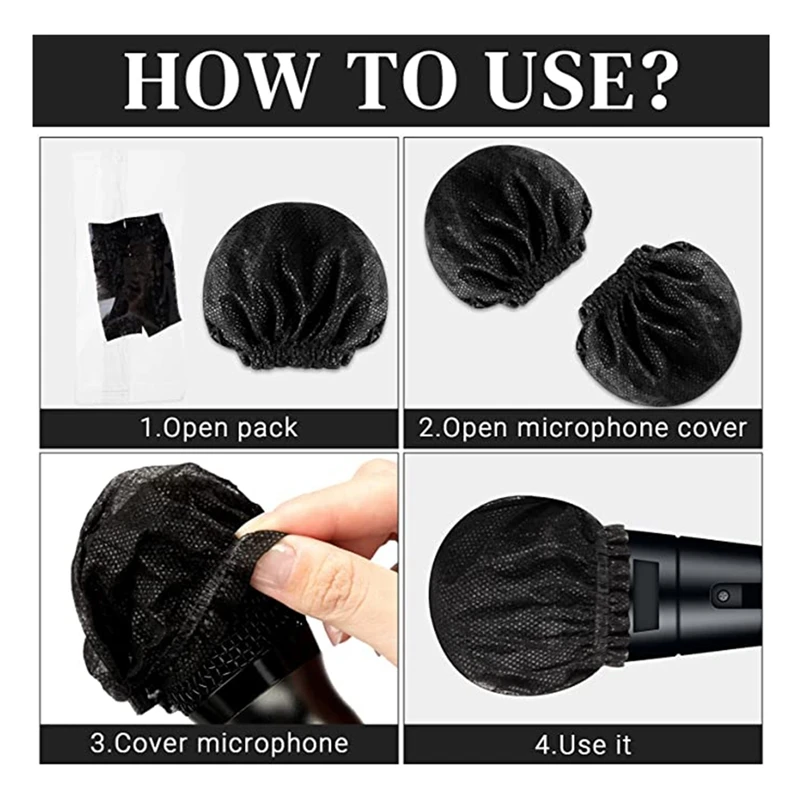 HOW TO USE?

1.Open pack

2.Open microphone cover

3.Cover microphone

4.Use it