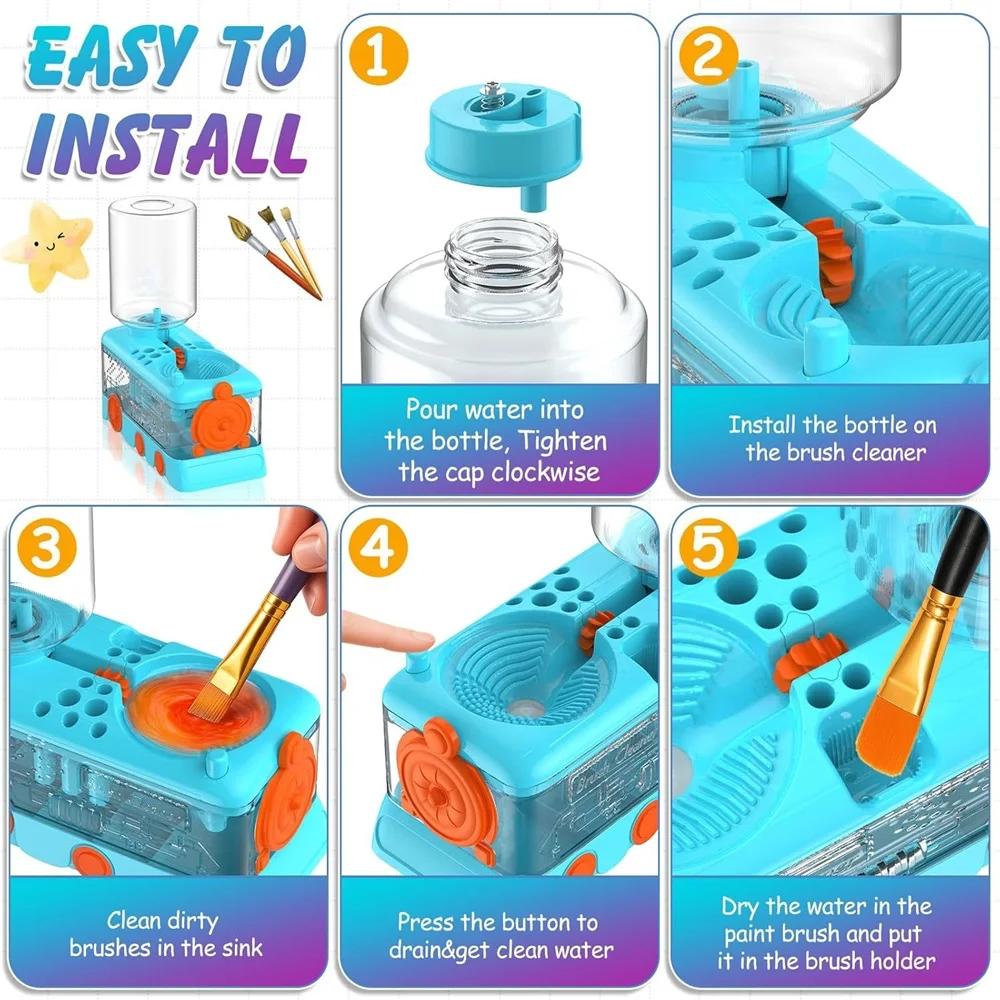 EASY TO INSTALL

1

Pour water into the bottle, Tighten the cap clockwise

2

Install the bottle on the brush cleaner

3

Clean dirty brushes in the sink

4

Brush Cleaner

Press the button to drain&get clean water

5

Dry the water in the paint brush and put it in the brush holder