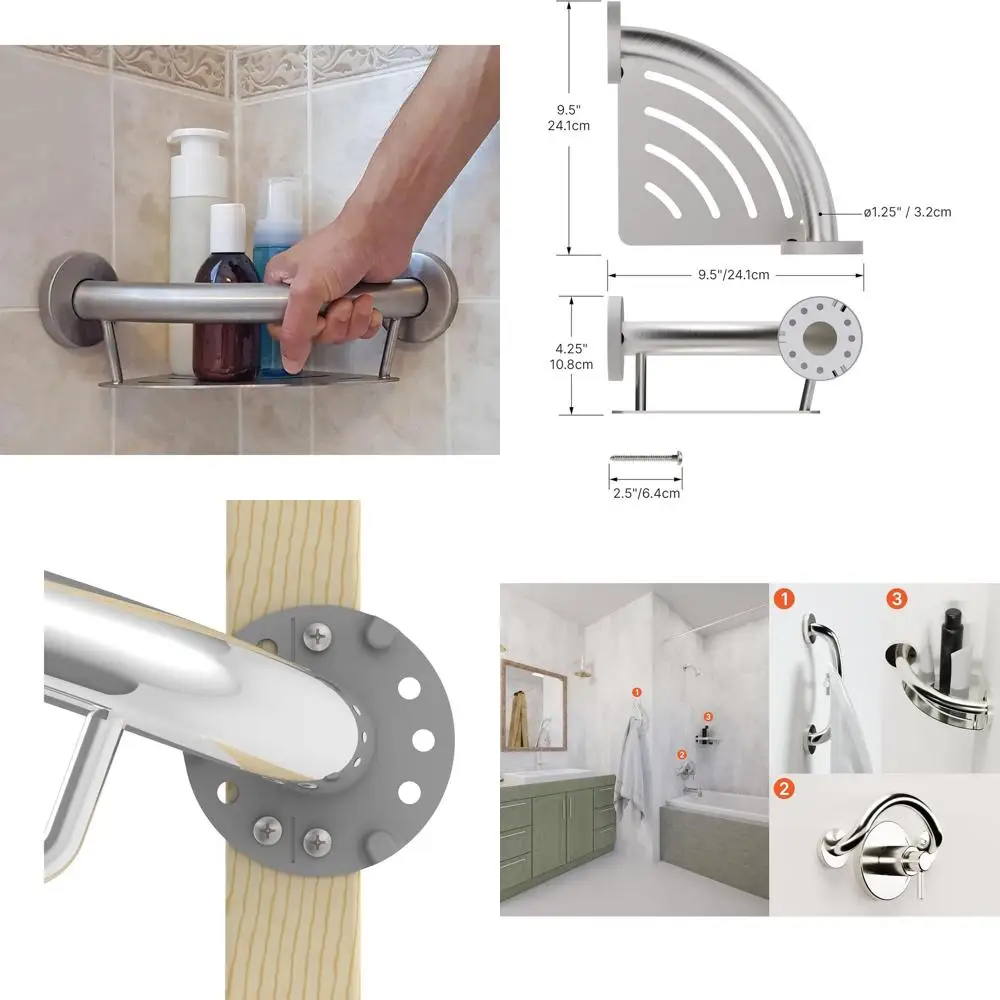 9.5"
24.1cm

ø1.25" / 3.2cm

9.5"/24.1cm

4.25"
10.8cm

2.5"/6.4cm

1

3

2

1

3

2