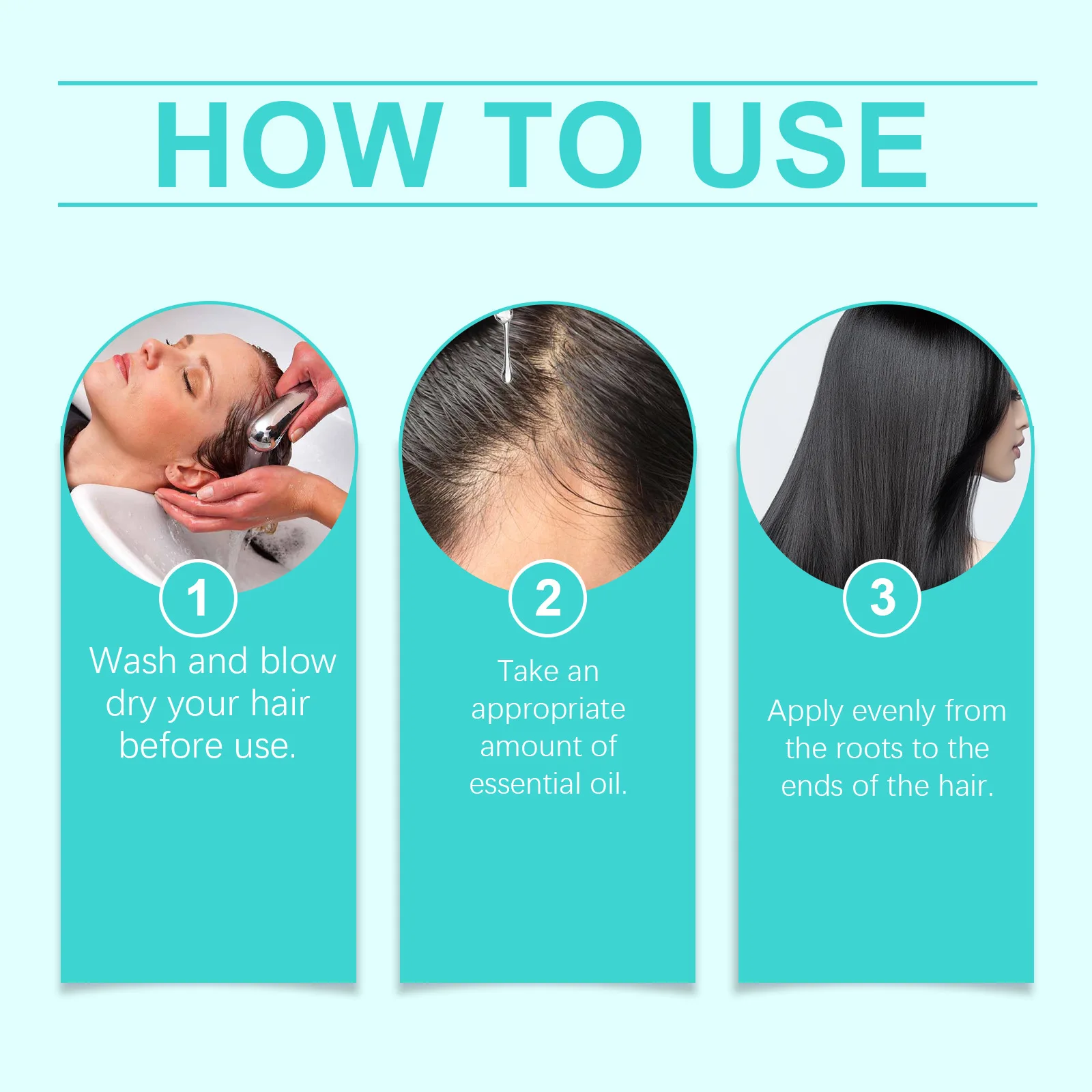 HOW TO USE

1
Wash and blow dry your hair before use.

2
Take an appropriate amount of essential oil.

3
Apply evenly from the roots to the ends of the hair.