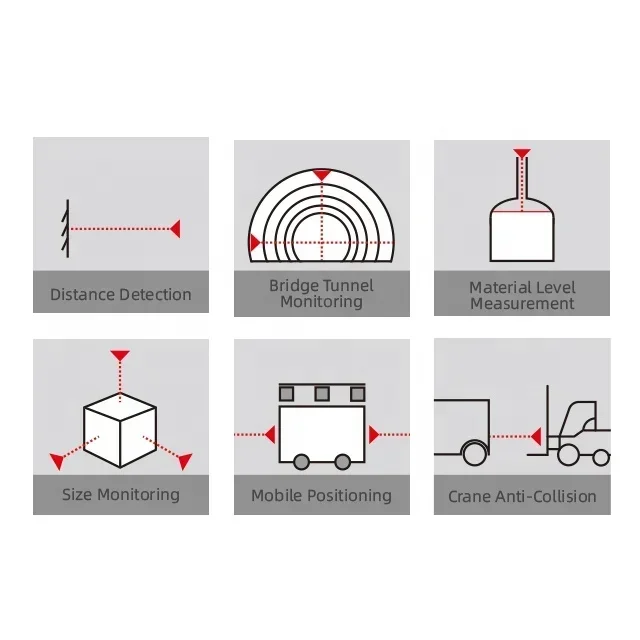 Distance Detection

Bridge Tunnel Monitoring

Material Level Measurement

Size Monitoring

Mobile Positioning

Crane Anti-Collision