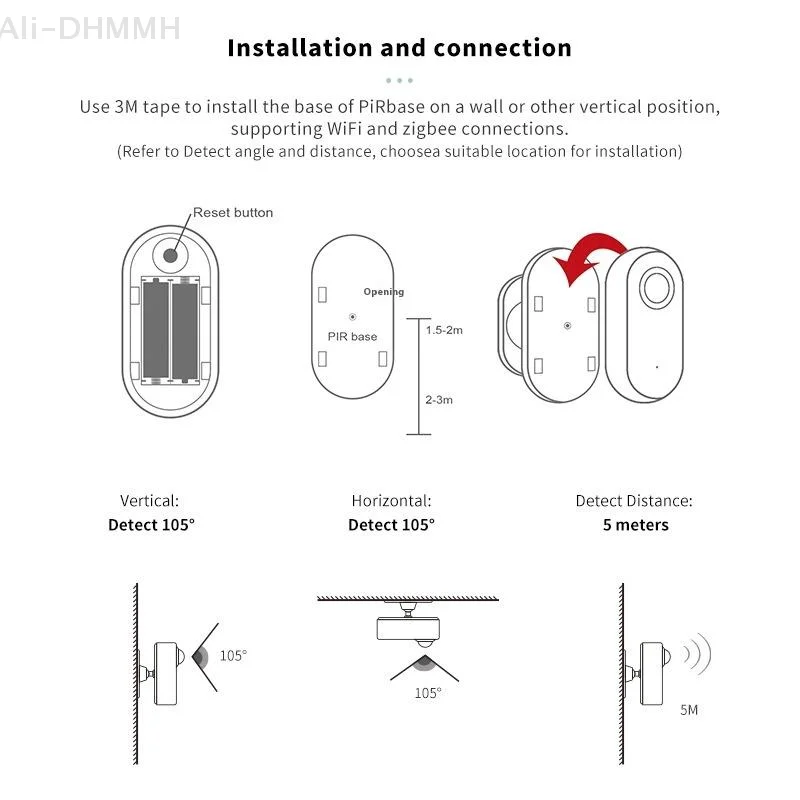 Ali-DHMMH

Installation and connection

Use 3M tape to install the base of PiRbase on a wall or other vertical position, supporting WiFi and zigbee connections.
(Refer to Detect angle and distance, choosea suitable location for installation)

Reset button

Opening

PIR base

1.5-2m

2-3m

Vertical:
Detect 105°

Horizontal:
Detect 105°

Detect Distance:
5 meters

105°

105°

5M