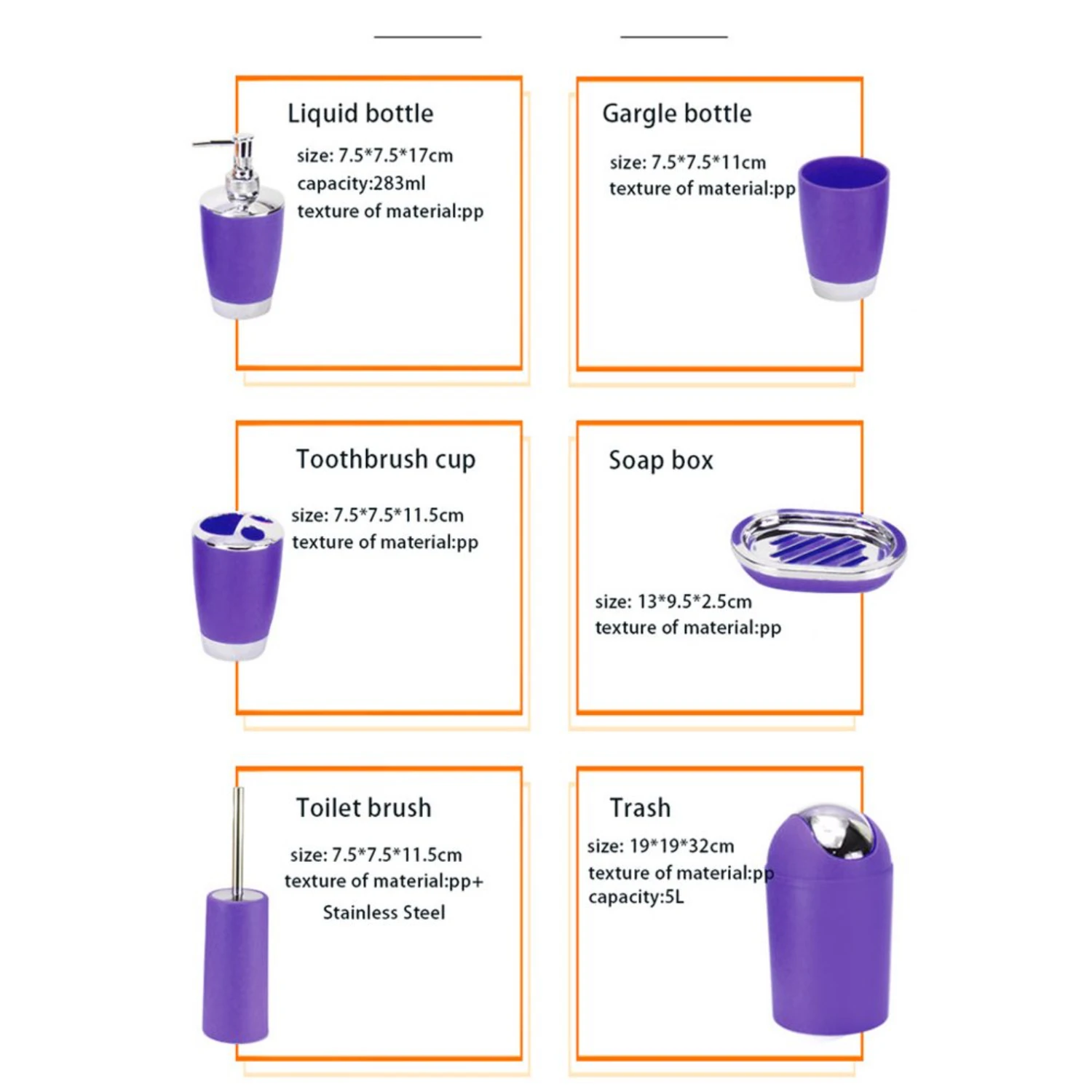 Liquid bottle

size: 7.5*7.5*17cm
capacity:283ml
texture of material:pp

Gargle bottle

size: 7.5*7.5*11cm
texture of material:pp

Toothbrush cup

size: 7.5*7.5*11.5cm
texture of material:pp

Soap box

size: 13*9.5*2.5cm
texture of material:pp

Toilet brush

size: 7.5*7.5*11.5cm
texture of material:pp+
Stainless Steel

Trash

size: 19*19*32cm
texture of material:pp
capacity:5L