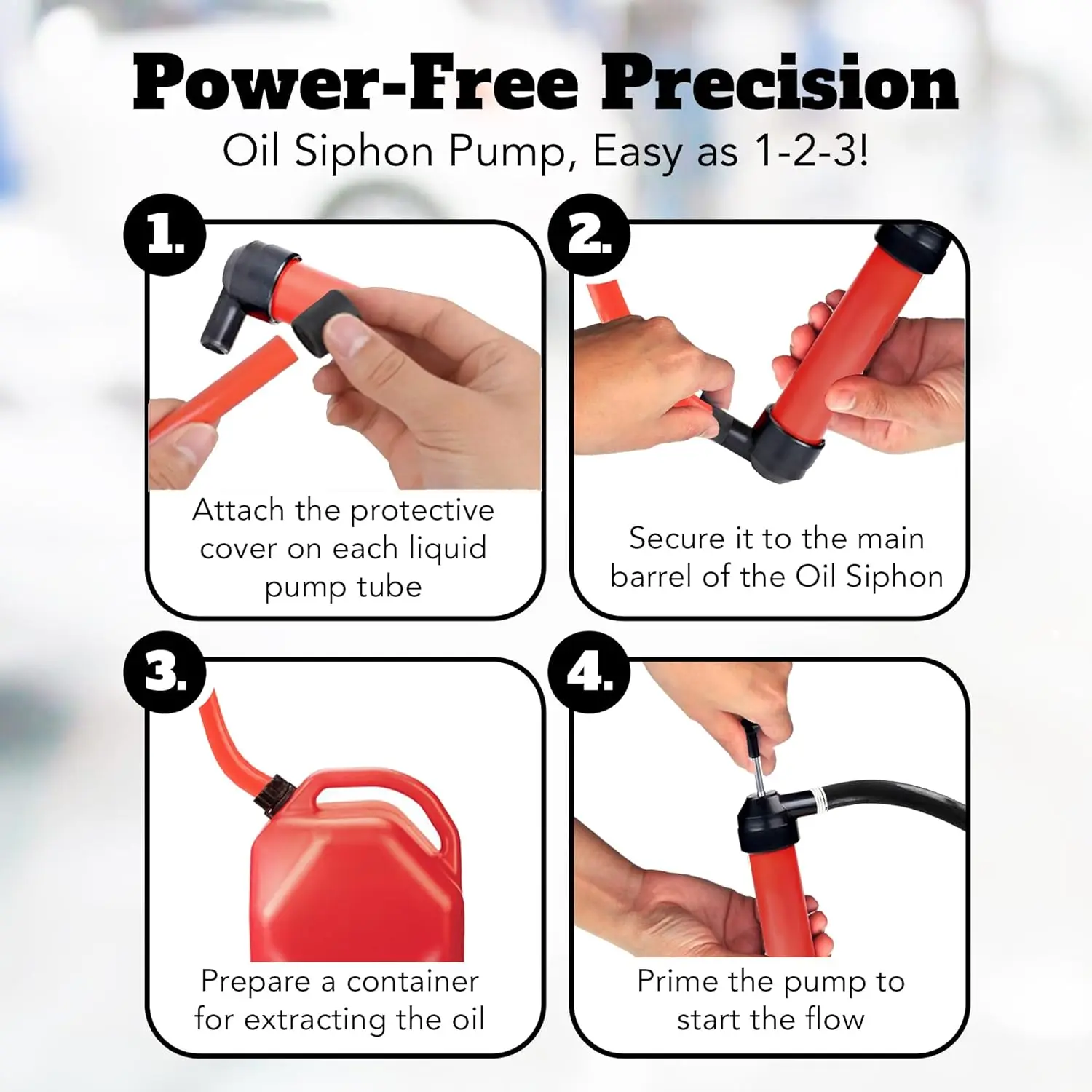 Power-Free Precision
Oil Siphon Pump, Easy as 1-2-3!

1.
Attach the protective cover on each liquid pump tube

2.
Secure it to the main barrel of the Oil Siphon

3.
Prepare a container for extracting the oil

4.
Prime the pump to start the flow