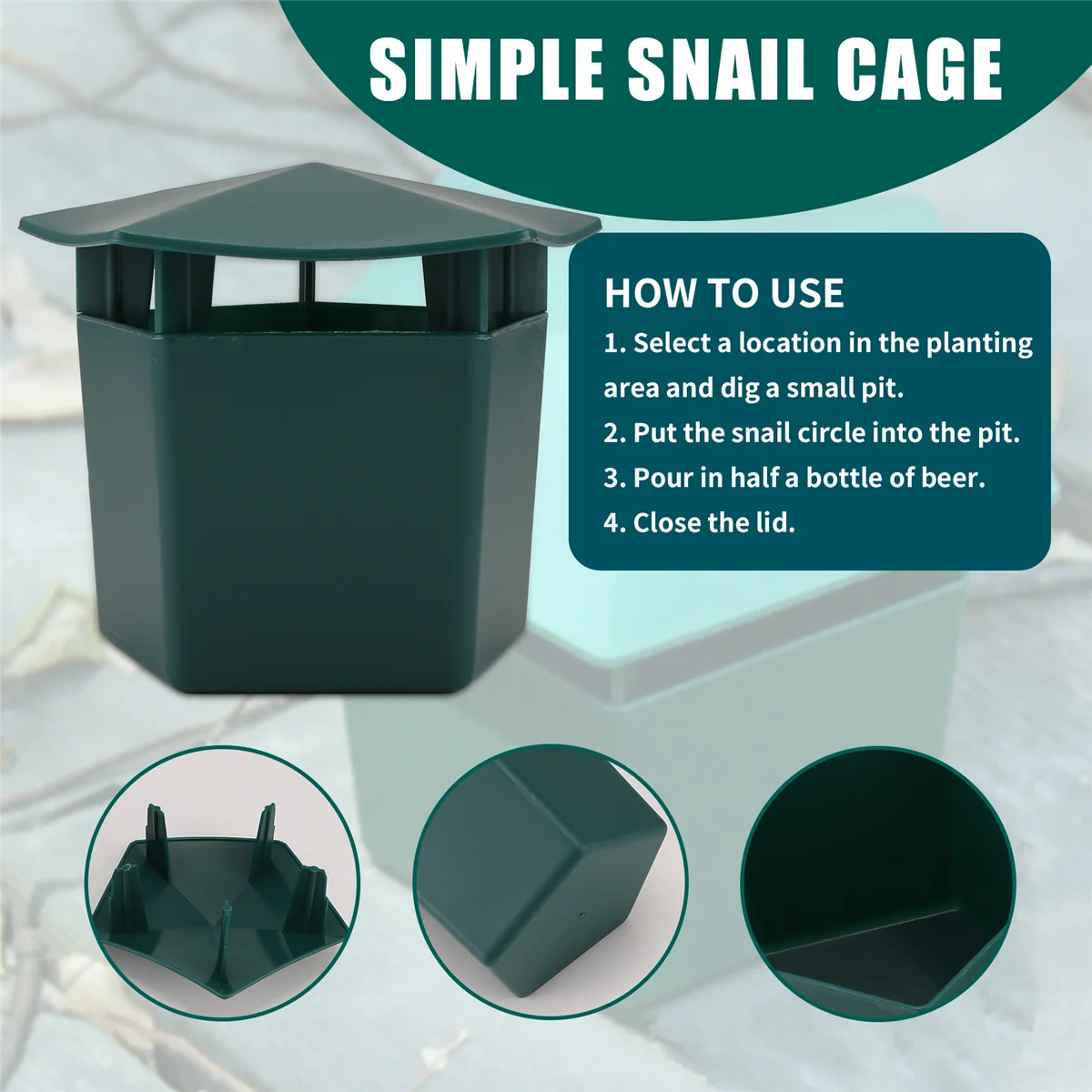 SIMPLE SNAIL CAGE

HOW TO USE

1. Select a location in the planting area and dig a small pit.

2. Put the snail circle into the pit.

3. Pour in half a bottle of beer.

4. Close the lid.