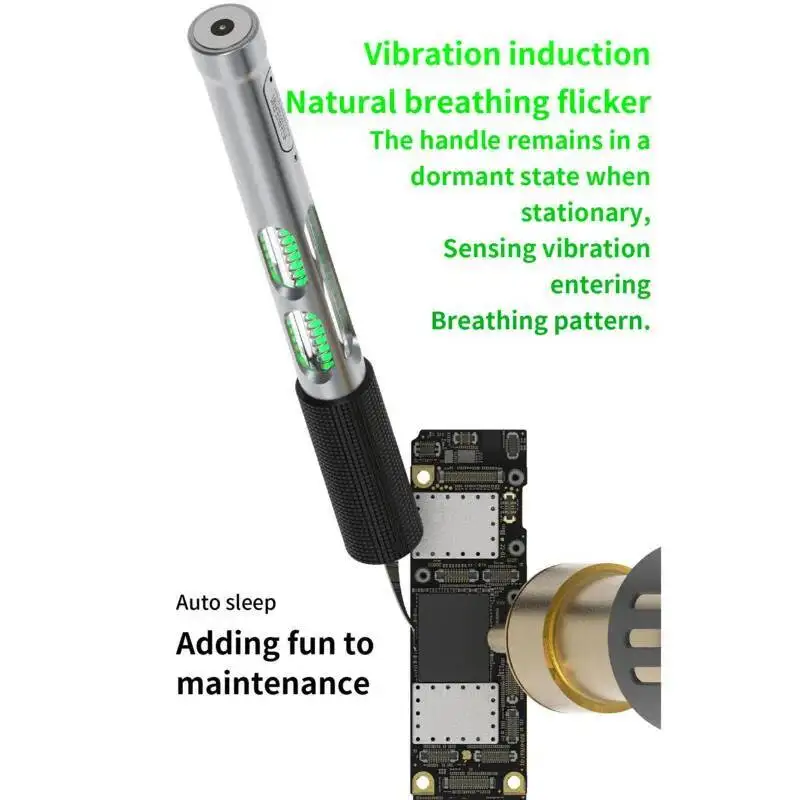 Vibration induction
Natural breathing flicker
The handle remains in a dormant state when stationary,
Sensing vibration entering
Breathing pattern.

Auto sleep
Adding fun to maintenance