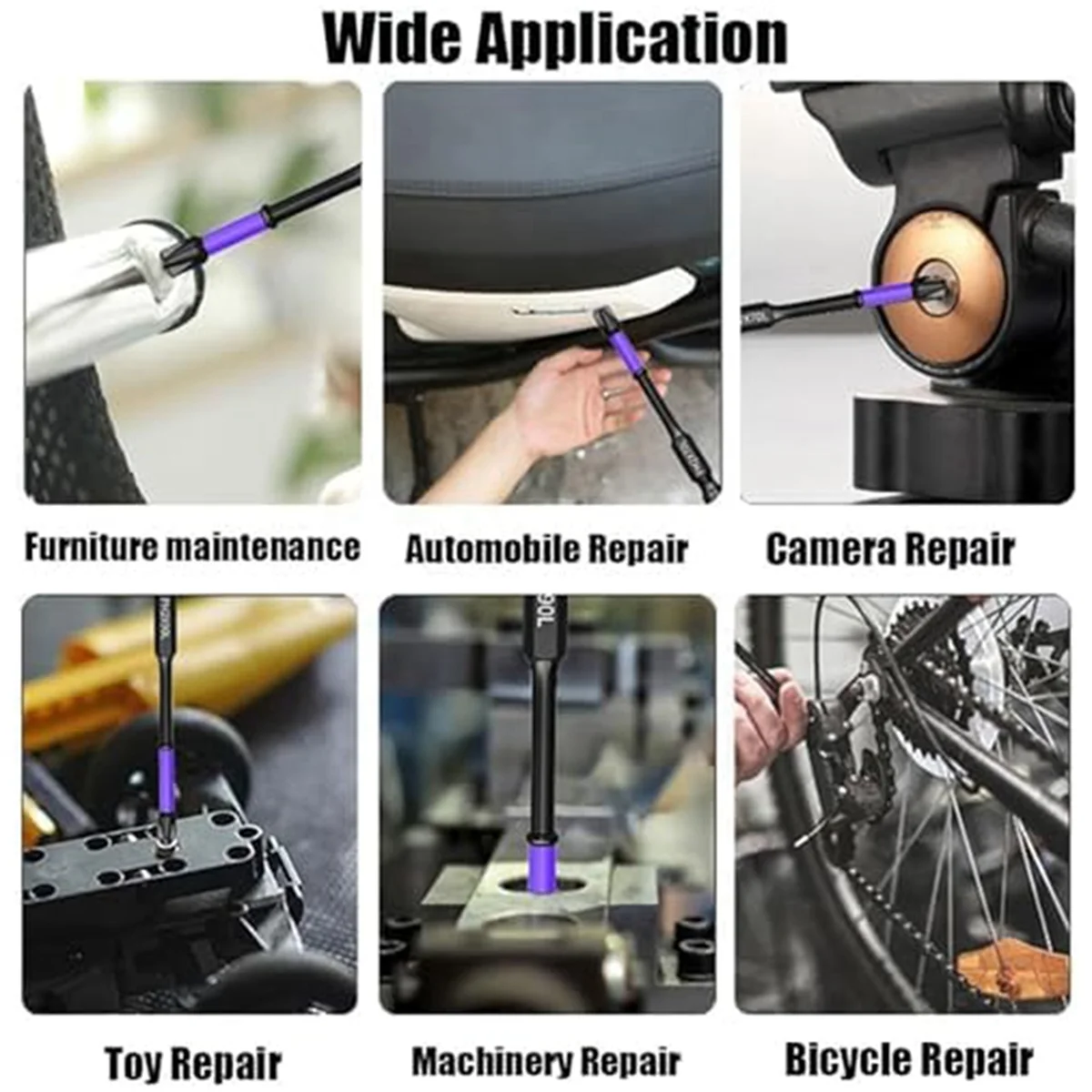 Wide Application

Furniture maintenance

Automobile Repair

Camera Repair

Toy Repair

Machinery Repair

Bicycle Repair