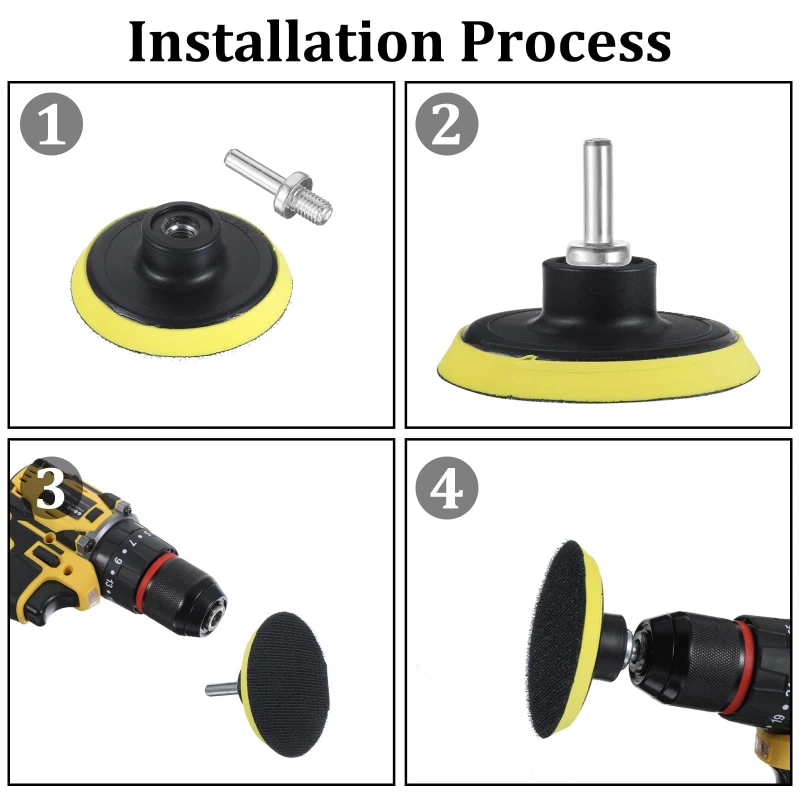 Installation Process

1

2

3

4