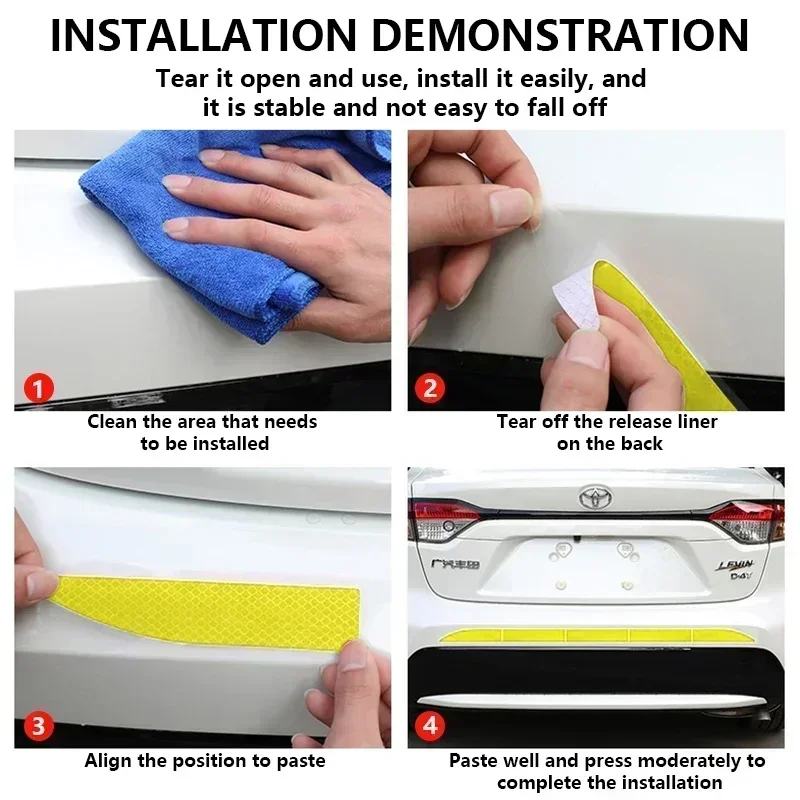 INSTALLATION DEMONSTRATION

Tear it open and use, install it easily, and it is stable and not easy to fall off

1

Clean the area that needs to be installed

2

Tear off the release liner on the back

3

Align the position to paste

广汽丰田

LEVIN

D-4T

4

Paste well and press moderately to complete the installation