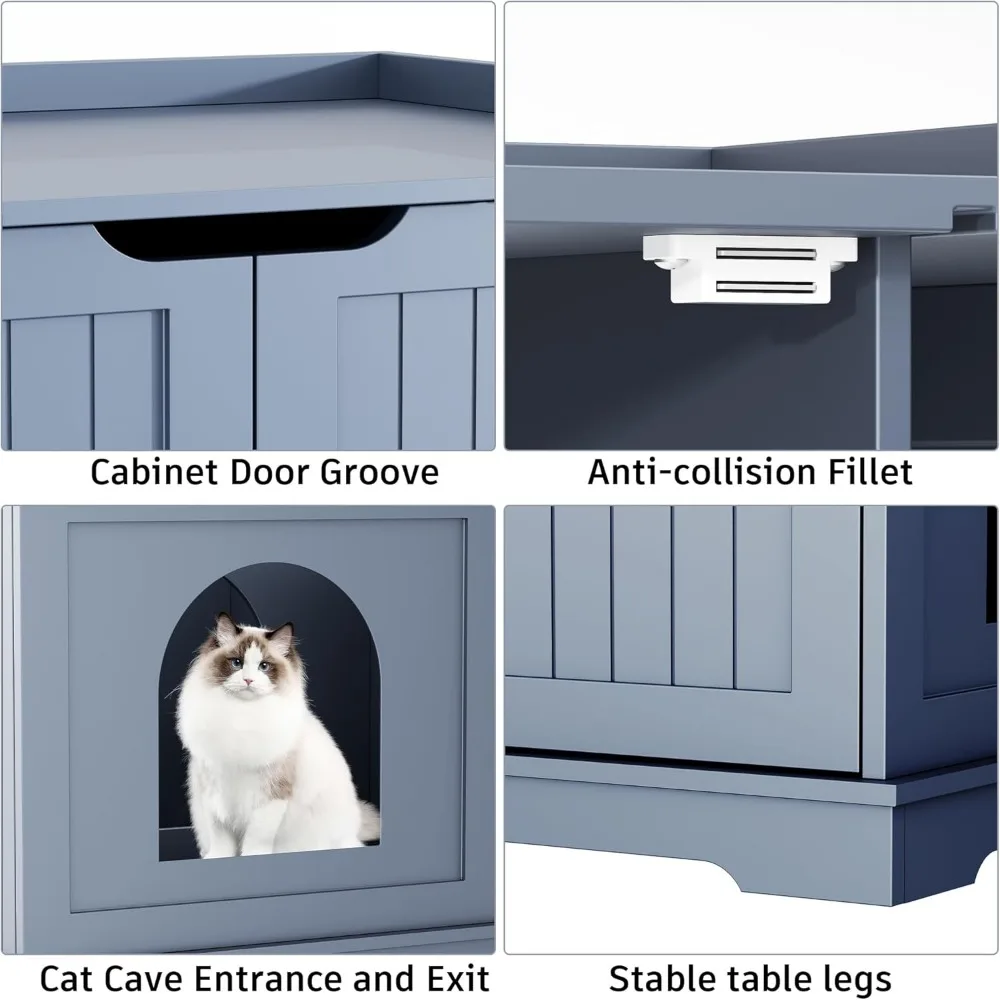 Cabinet Door Groove

Anti-collision Fillet

Cat Cave Entrance and Exit

Stable table legs