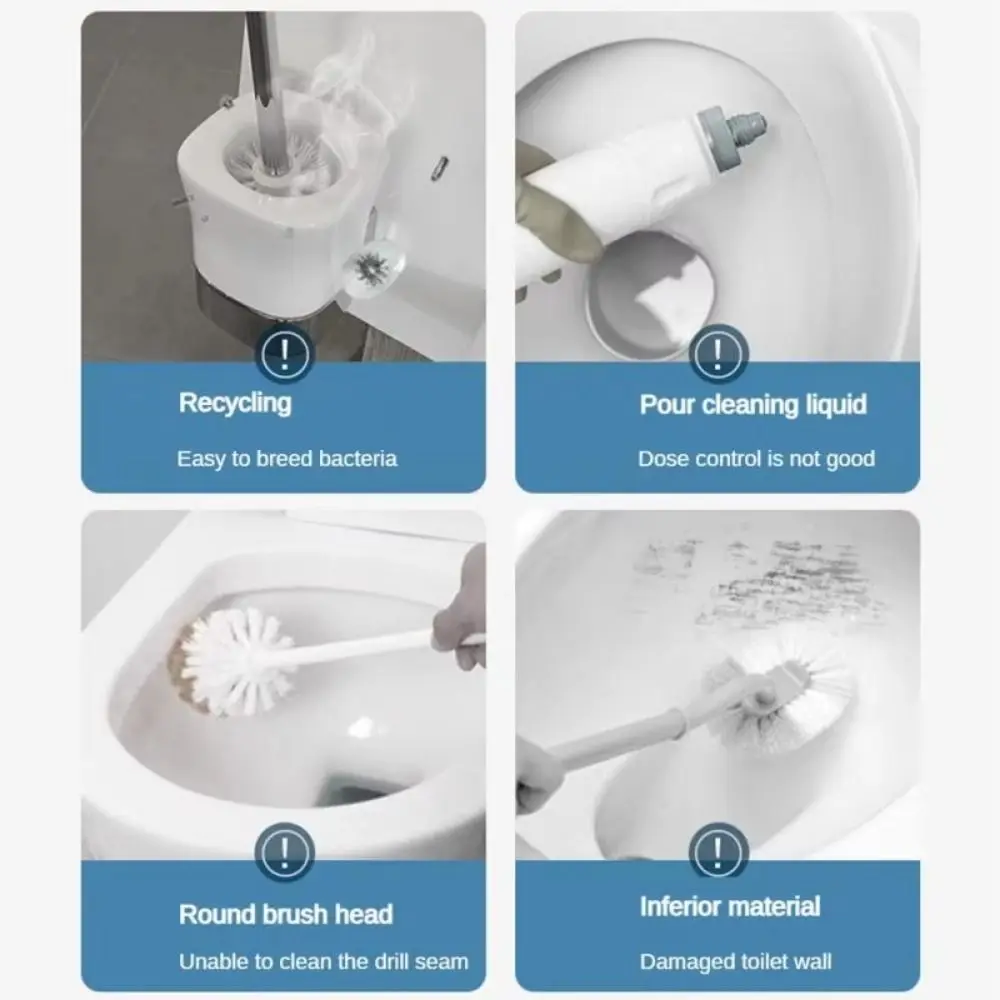 !

Recycling

Easy to breed bacteria

!

Pour cleaning liquid

Dose control is not good

!

Round brush head

Unable to clean the drill seam

!

Inferior material

Damaged toilet wall