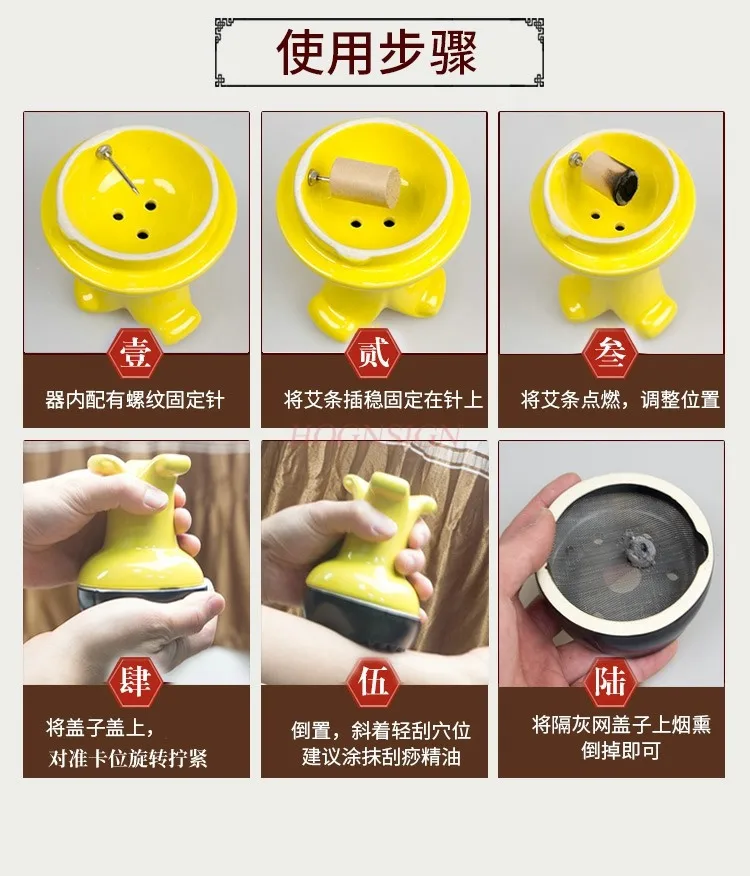 使用步骤

壹
器内配有螺纹固定针

贰
将艾条插稳固定在针上

叁
将艾条点燃，调整位置

HOGNSIGN

肆
将盖子盖上，
对准卡位旋转拧紧

伍
倒置，斜着轻刮穴位
建议涂抹刮痧精油

陆
将隔灰网盖子上烟熏
倒掉即可