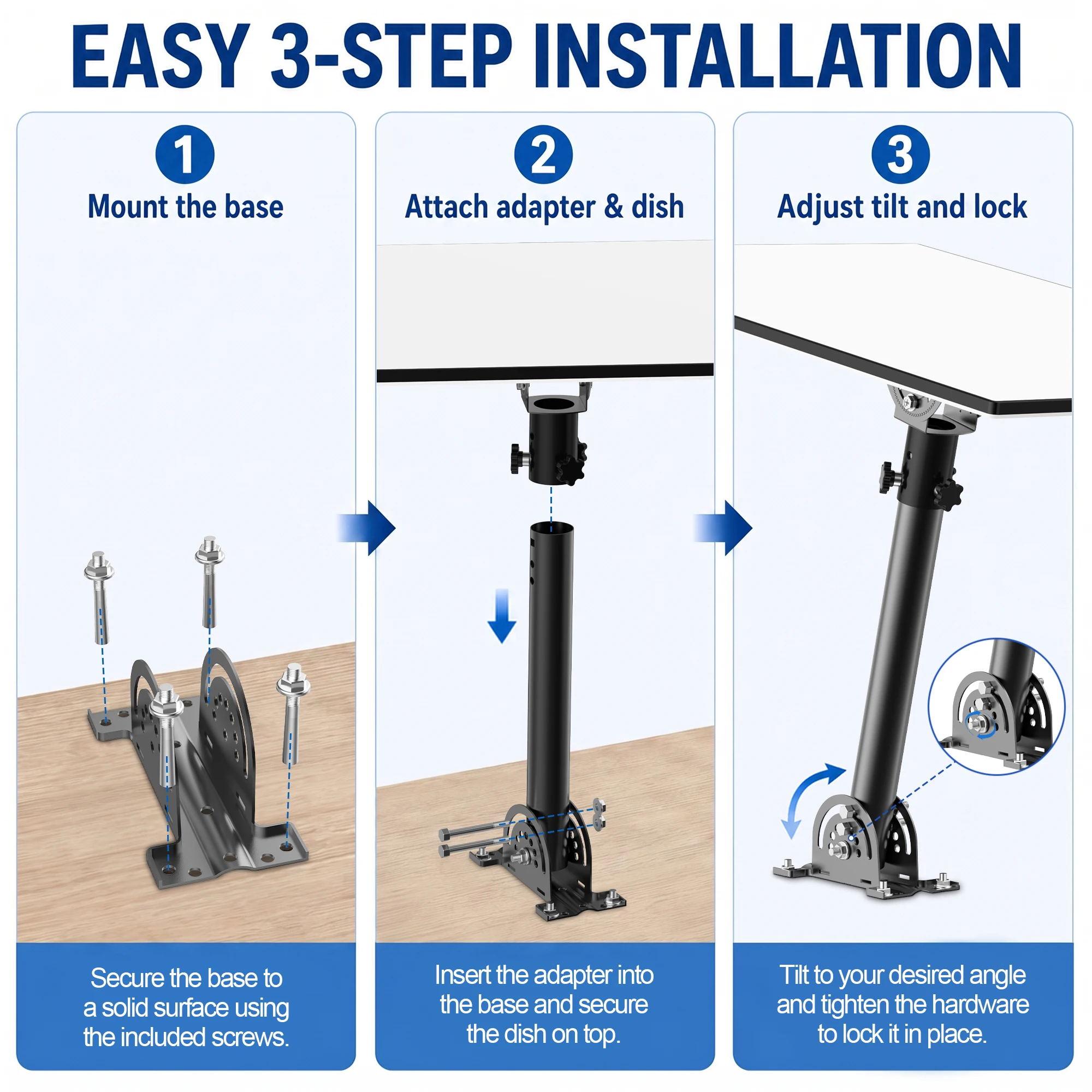 EASY 3-STEP INSTALLATION

1
Mount the base

Secure the base to a solid surface using the included screws.

2
Attach adapter & dish

Insert the adapter into the base and secure the dish on top.

3
Adjust tilt and lock

Tilt to your desired angle and tighten the hardware to lock it in place.