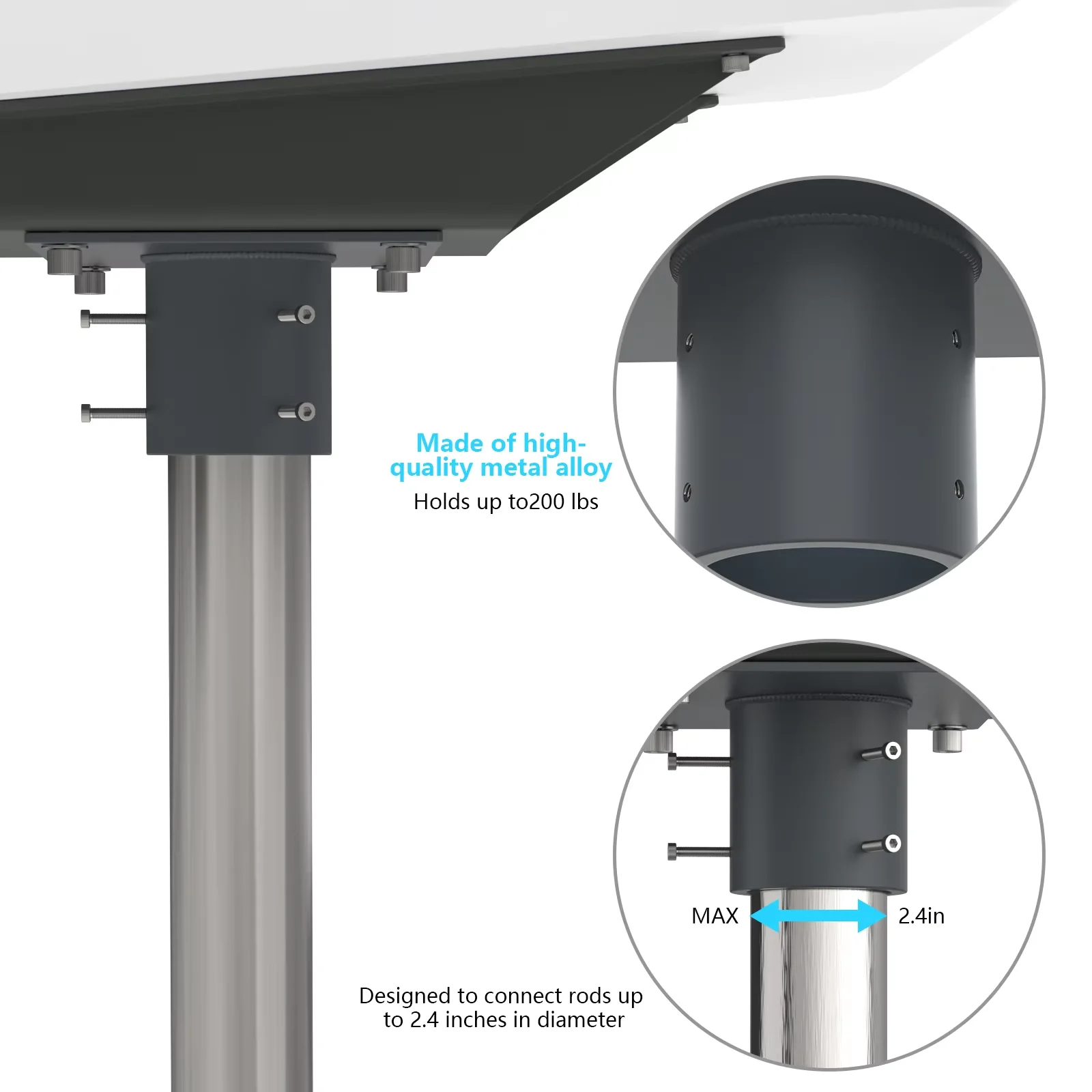 Made of high-quality metal alloy

Holds up to200 lbs

MAX

2.4in

Designed to connect rods up to 2.4 inches in diameter