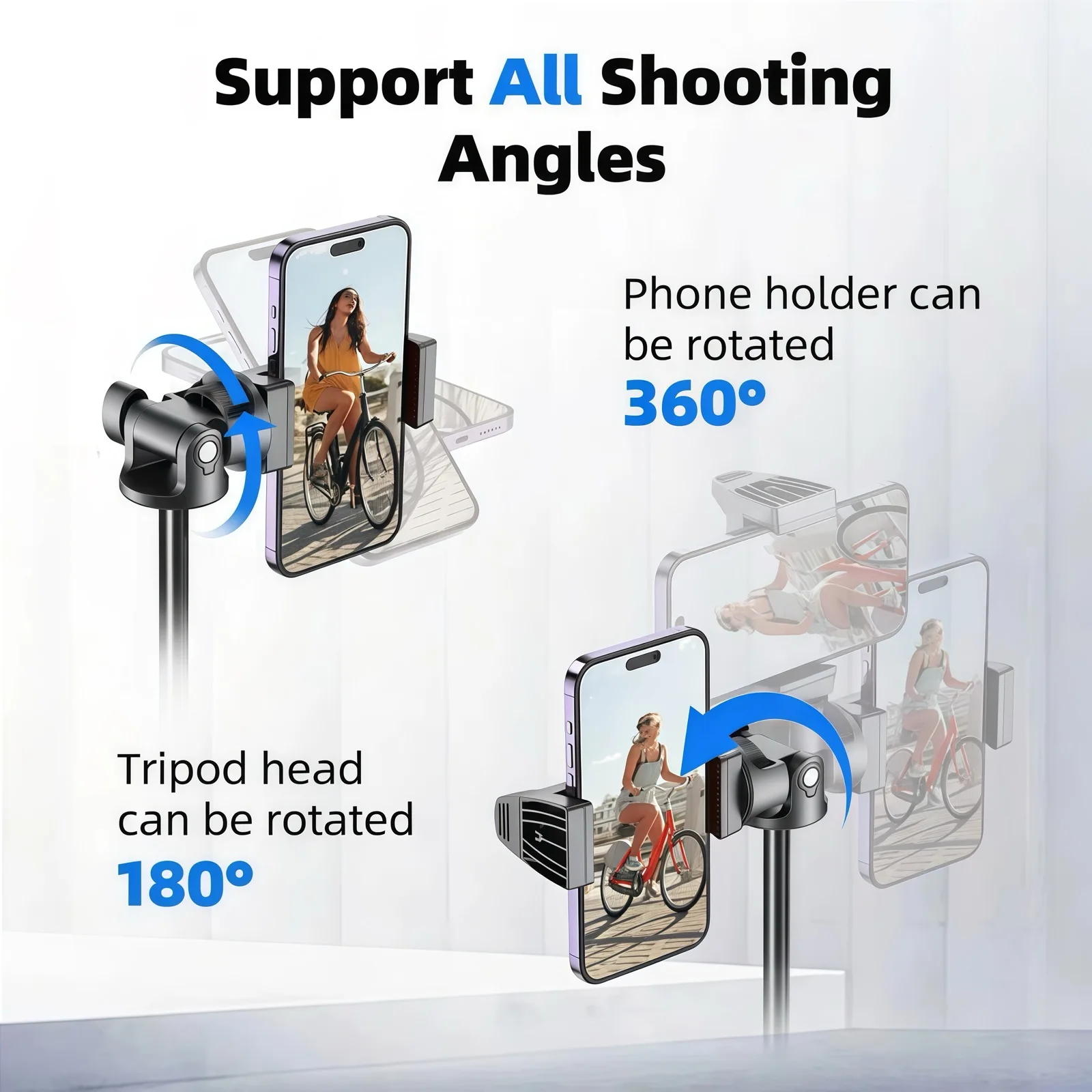 Support All Shooting Angles

Phone holder can be rotated 360°

Tripod head can be rotated 180°