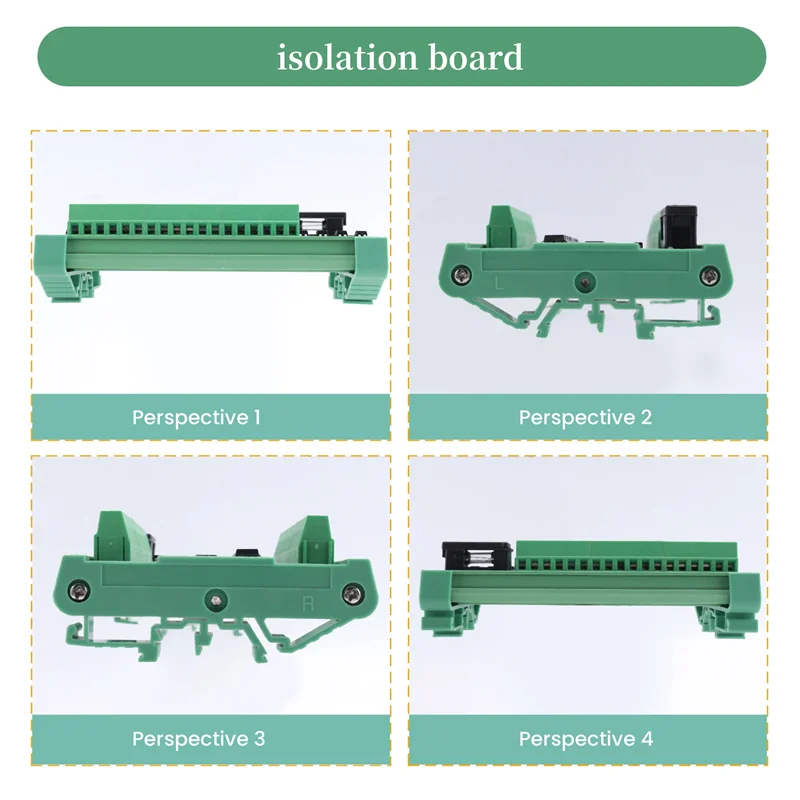 isolation board

L

Perspective 1

Perspective 2

R

Perspective 3

Perspective 4