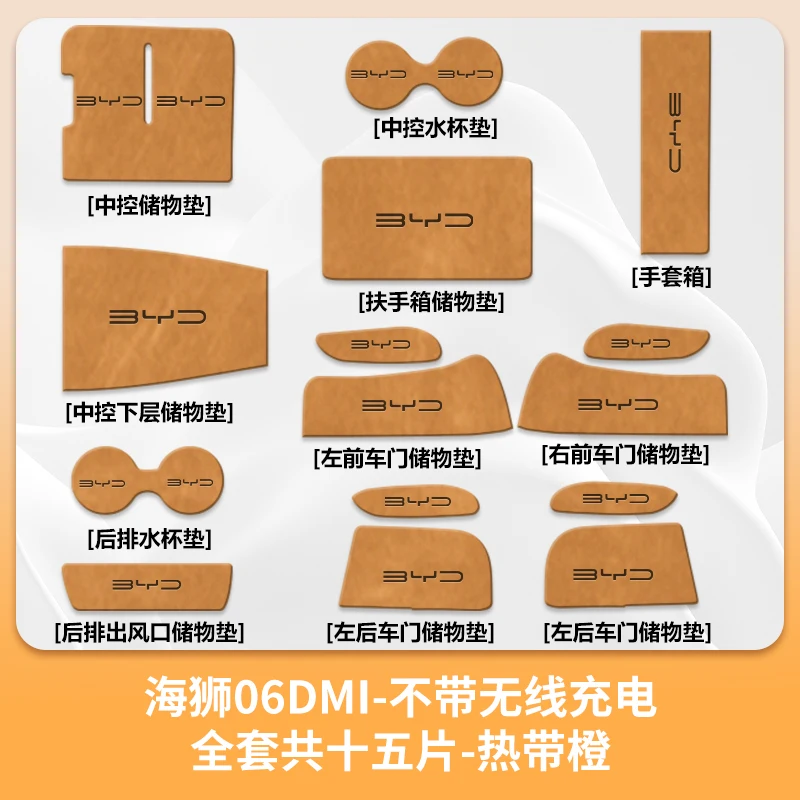 BYD BYD
[中控储物垫]

BYD BYD
[中控水杯垫]

BYD
[手套箱]

BYD
[扶手箱储物垫]

BYD
[中控下层储物垫]

BYD
BYD
[左前车门储物垫]

BYD
BYD
[右前车门储物垫]

BYD BYD
[后排水杯垫]

BYD
[后排出风口储物垫]

BYD
BYD
[左后车门储物垫]

BYD
BYD
[左后车门储物垫]

海狮06DMI-不带无线充电
全套共十五片-热带橙