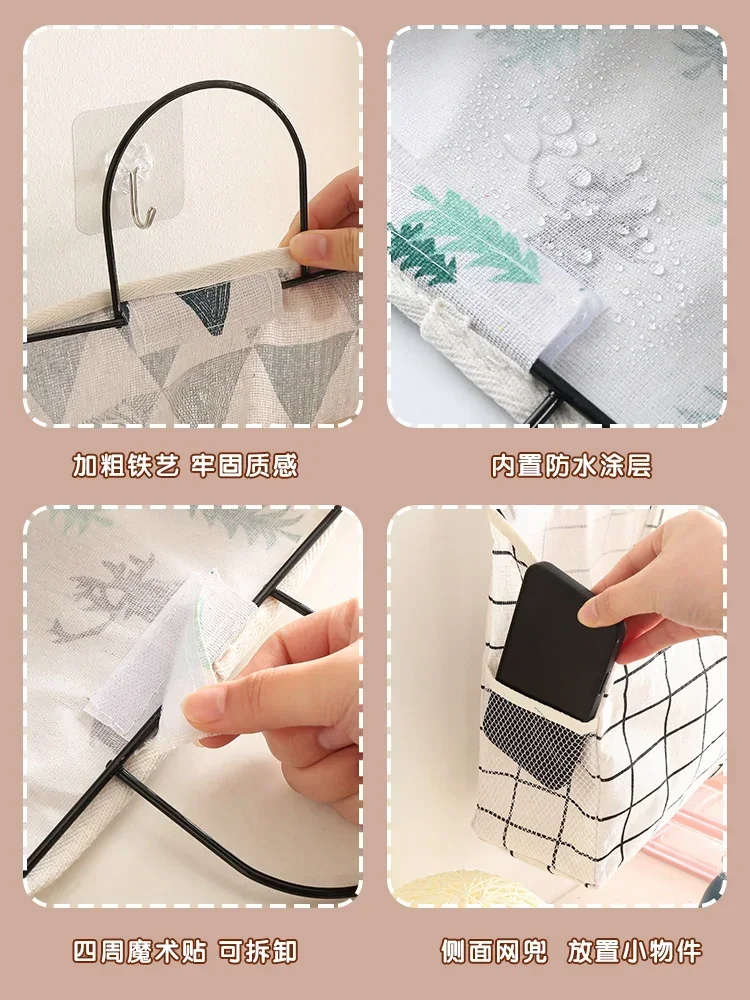 加粗铁艺 牢固质感

内置防水涂层

四周魔术贴 可拆卸

侧面网兜 放置小物件