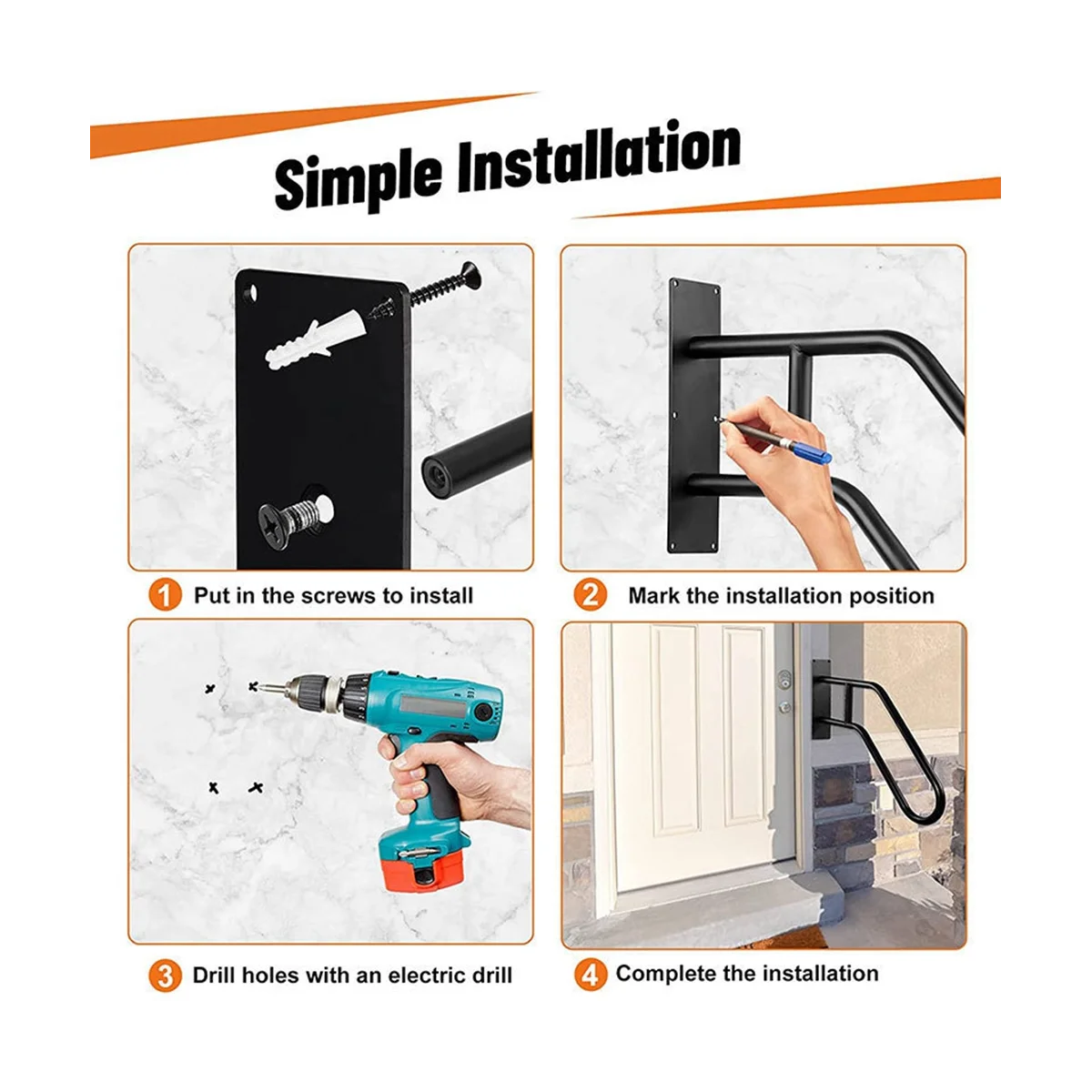 Simple Installation

1 Put in the screws to install

2 Mark the installation position

3 Drill holes with an electric drill

4 Complete the installation