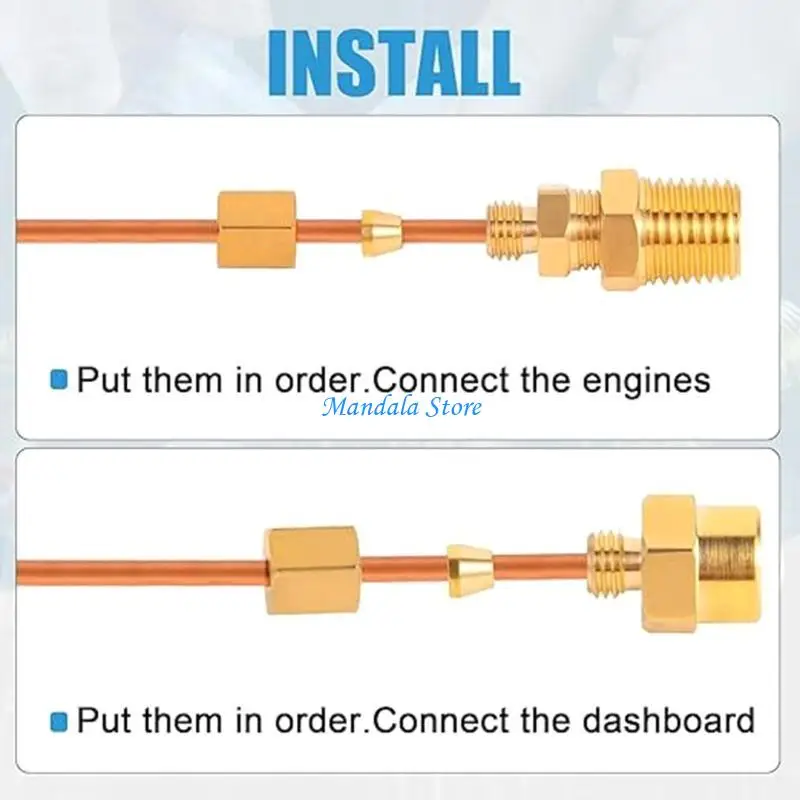 INSTALL

Put them in order.Connect the engines

Mandala Store

Put them in order.Connect the dashboard