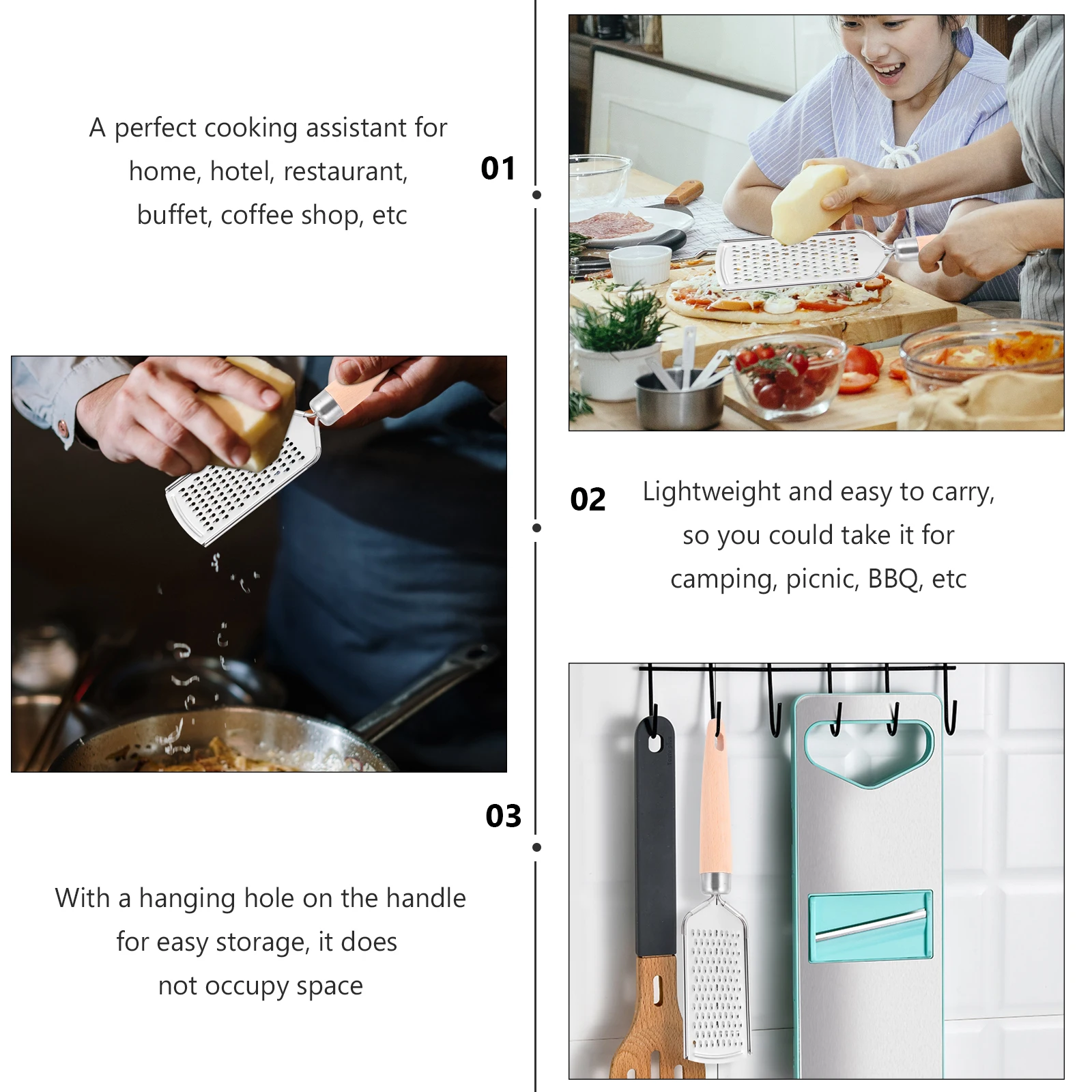 A perfect cooking assistant for home, hotel, restaurant, buffet, coffee shop, etc

01

02

Lightweight and easy to carry, so you could take it for camping, picnic, BBQ, etc

03

With a hanging hole on the handle for easy storage, it does not occupy space