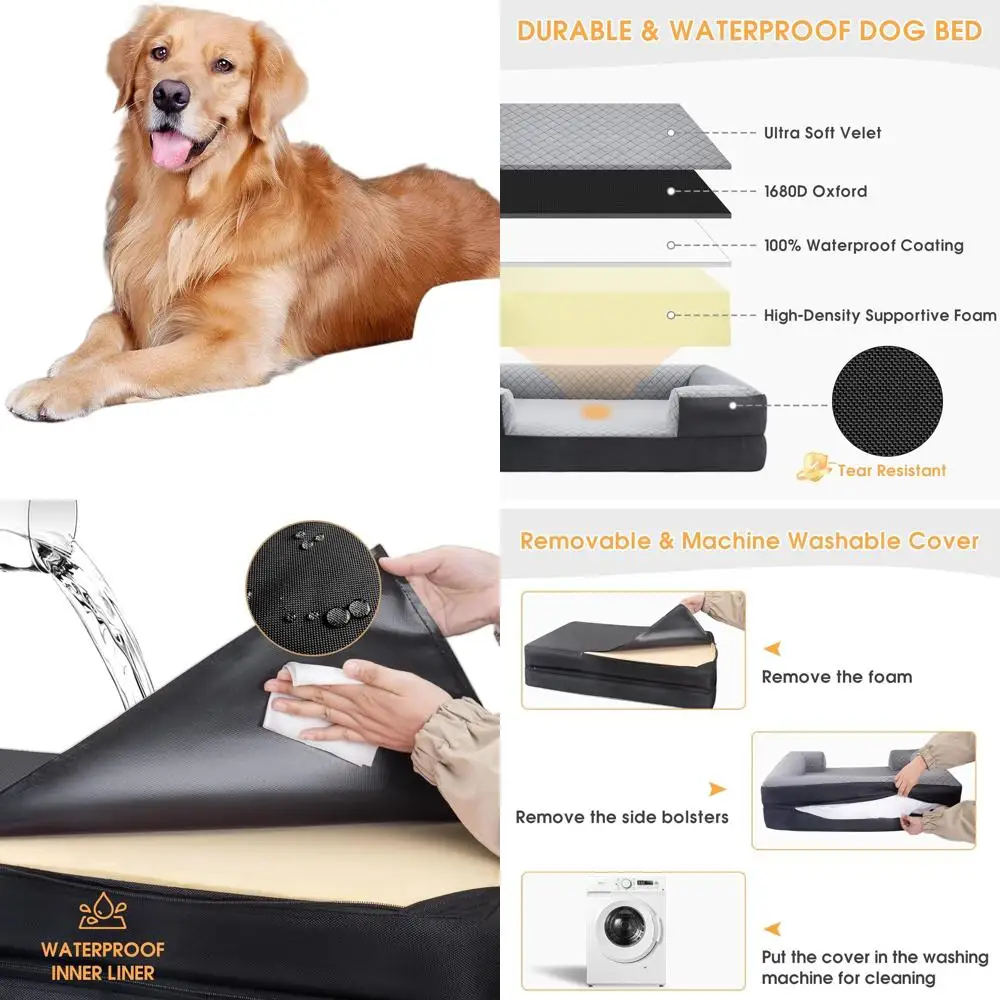 DURABLE & WATERPROOF DOG BED

Ultra Soft Velet

1680D Oxford

100% Waterproof Coating

High-Density Supportive Foam

Tear Resistant

WATERPROOF INNER LINER

Removable & Machine Washable Cover

Remove the foam

Remove the side bolsters

Put the cover in the washing machine for cleaning