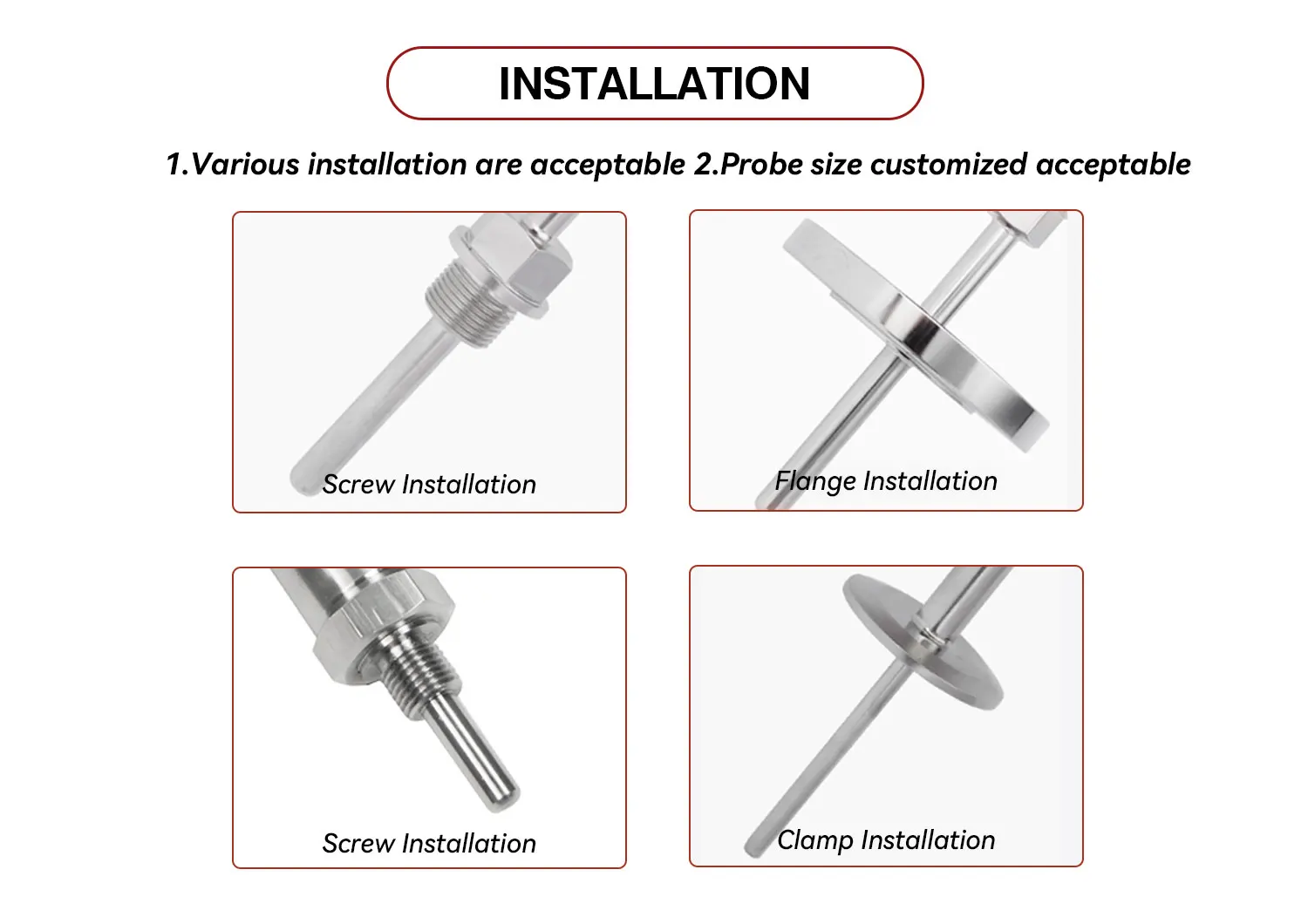 INSTALLATION

1.Various installation are acceptable 2.Probe size customized acceptable

Screw Installation

Flange Installation

Screw Installation

Clamp Installation