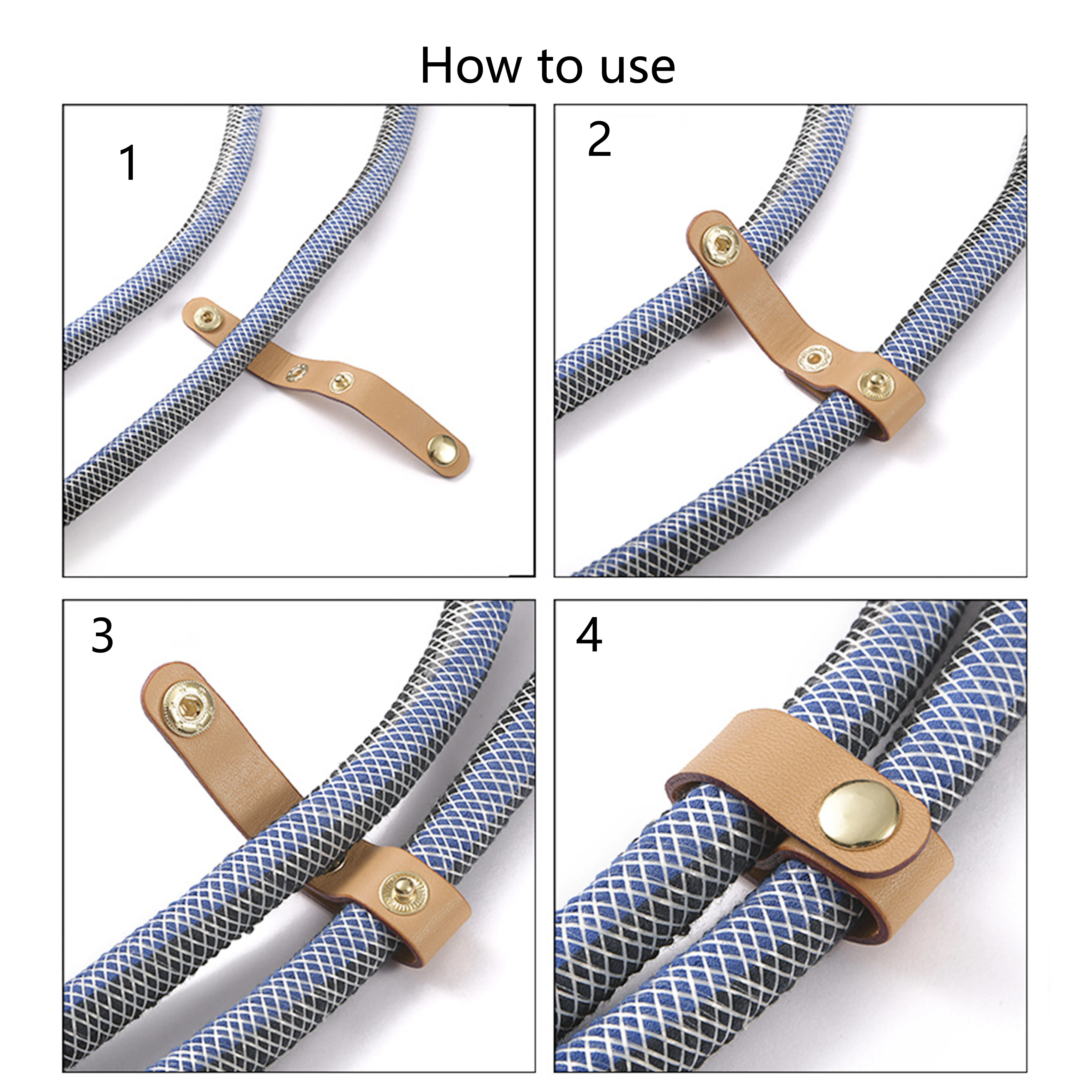 How to use

1

2

3

4