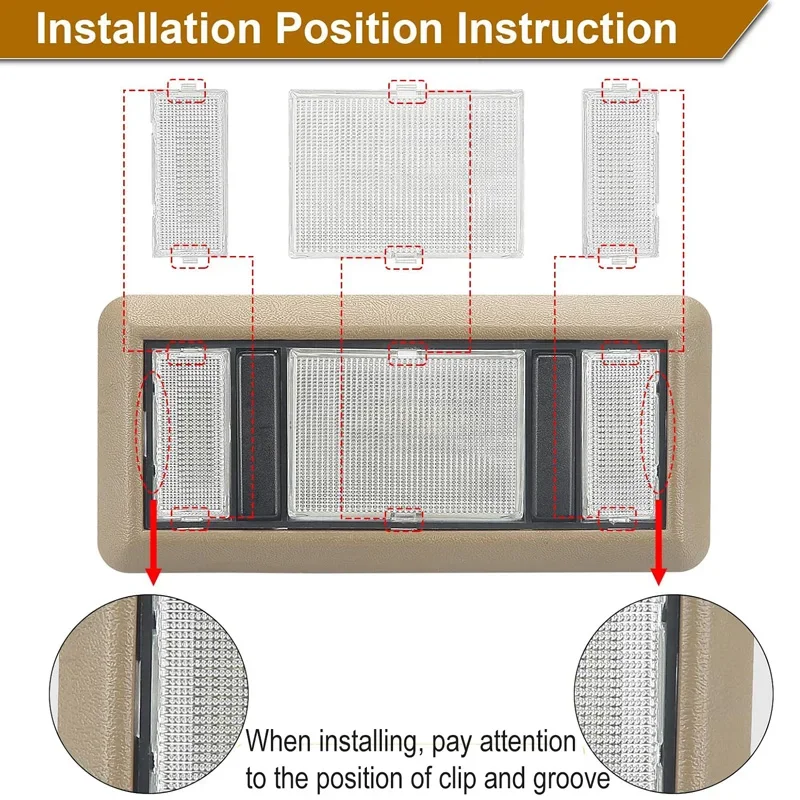 Installation Position Instruction

When installing, pay attention to the position of clip and groove