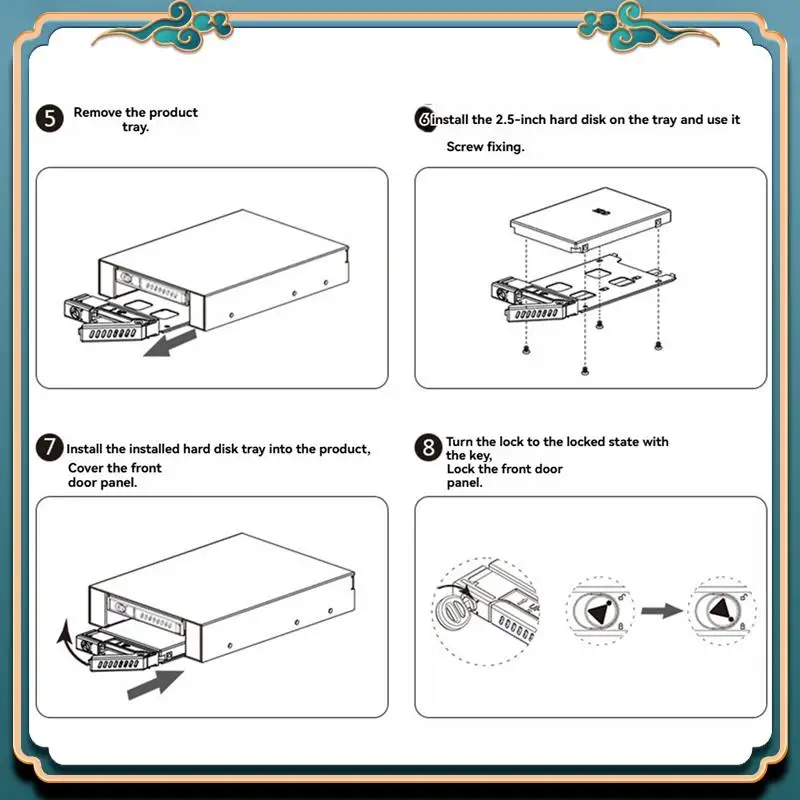 5 Remove the product tray.

6 install the 2.5-inch hard disk on the tray and use it

Screw fixing.

7 Install the installed hard disk tray into the product,

Cover the front door panel.

8 Turn the lock to the locked state with the key,

Lock the front door panel.