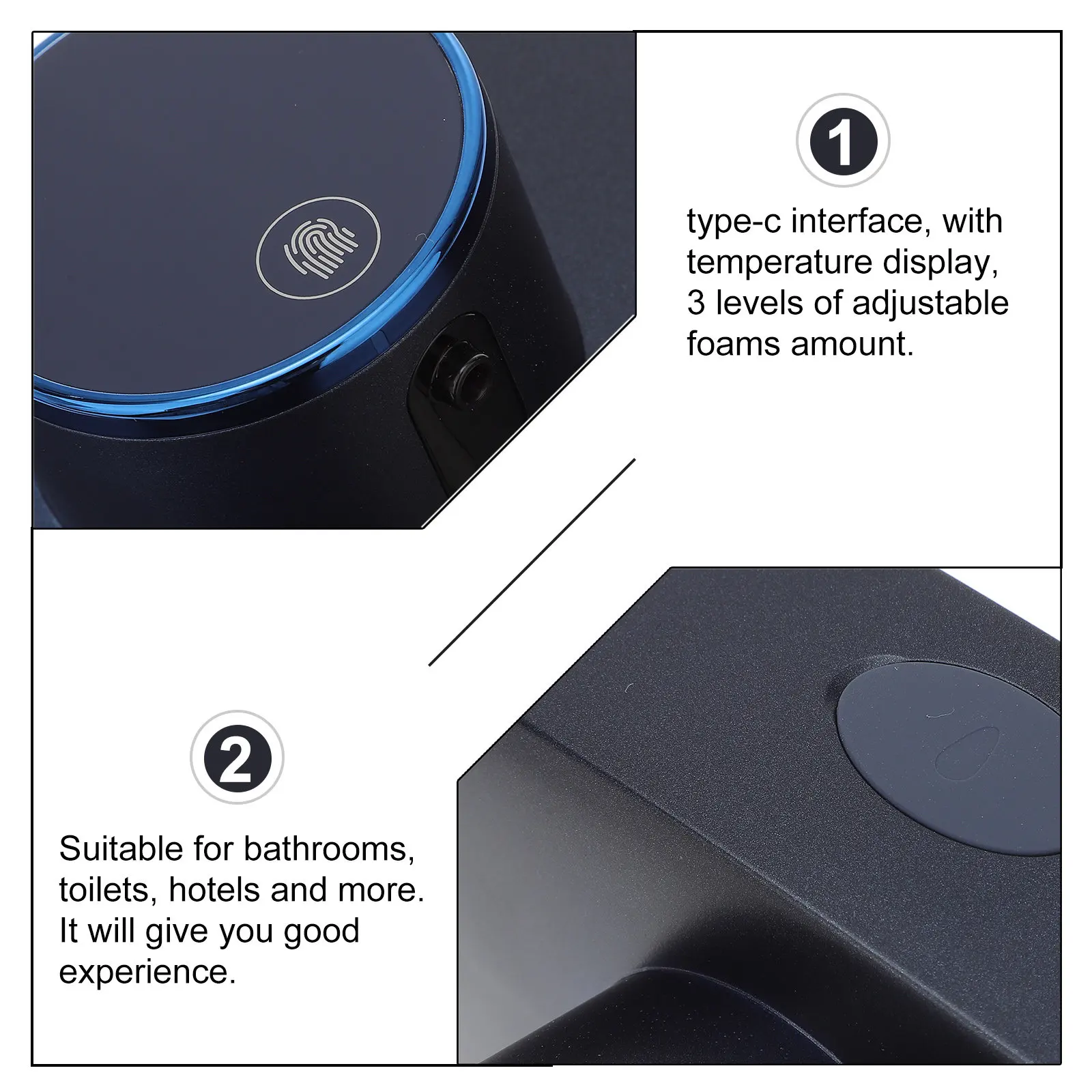 1

type-c interface, with temperature display, 3 levels of adjustable foams amount.

2

Suitable for bathrooms, toilets, hotels and more. It will give you good experience.