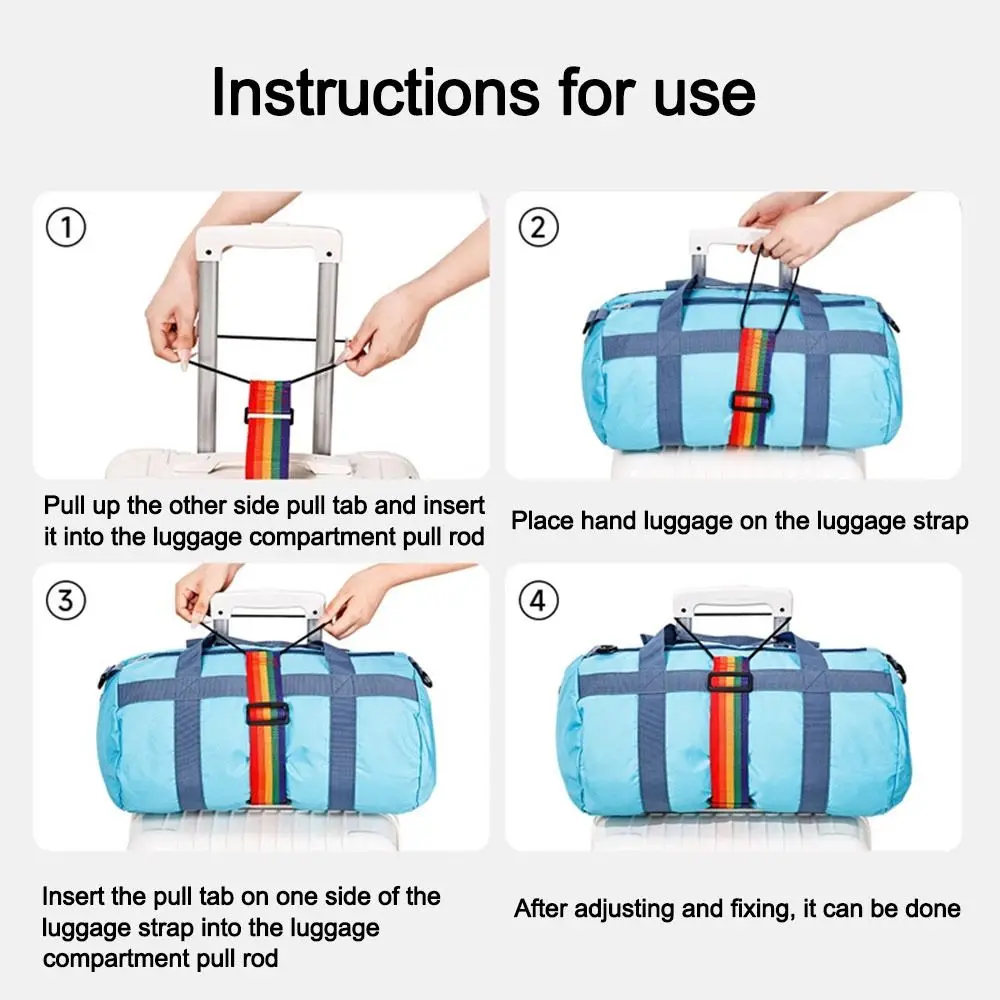 Instructions for use

①

Pull up the other side pull tab and insert it into the luggage compartment pull rod

②

Place hand luggage on the luggage strap

③

Insert the pull tab on one side of the luggage strap into the luggage compartment pull rod

④

After adjusting and fixing, it can be done