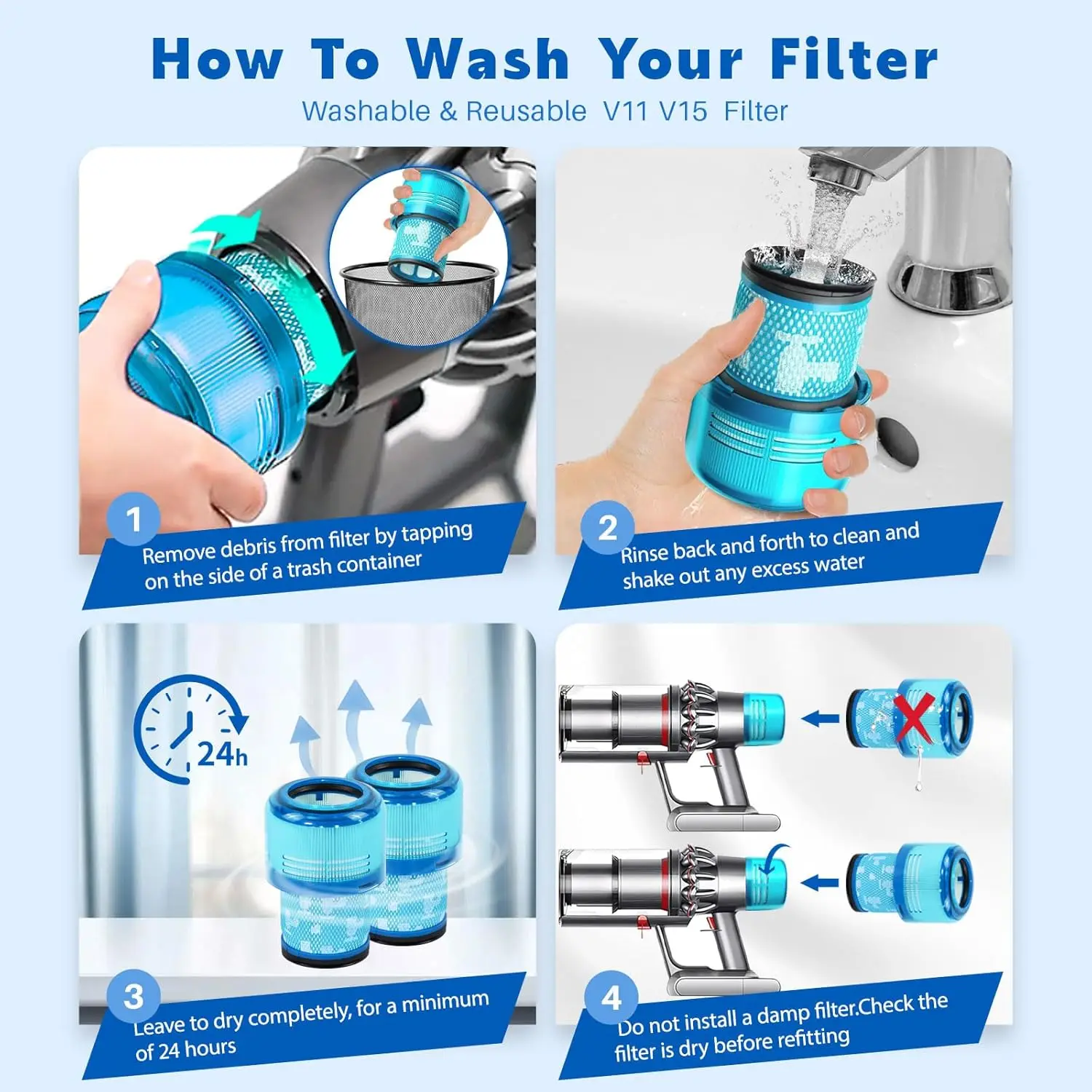 How To Wash Your Filter

Washable & Reusable V11 V15 Filter

1

Remove debris from filter by tapping on the side of a trash container

2

Rinse back and forth to clean and shake out any excess water

24h

3

Leave to dry completely, for a minimum of 24 hours

4

Do not install a damp filter.Check the filter is dry before refitting