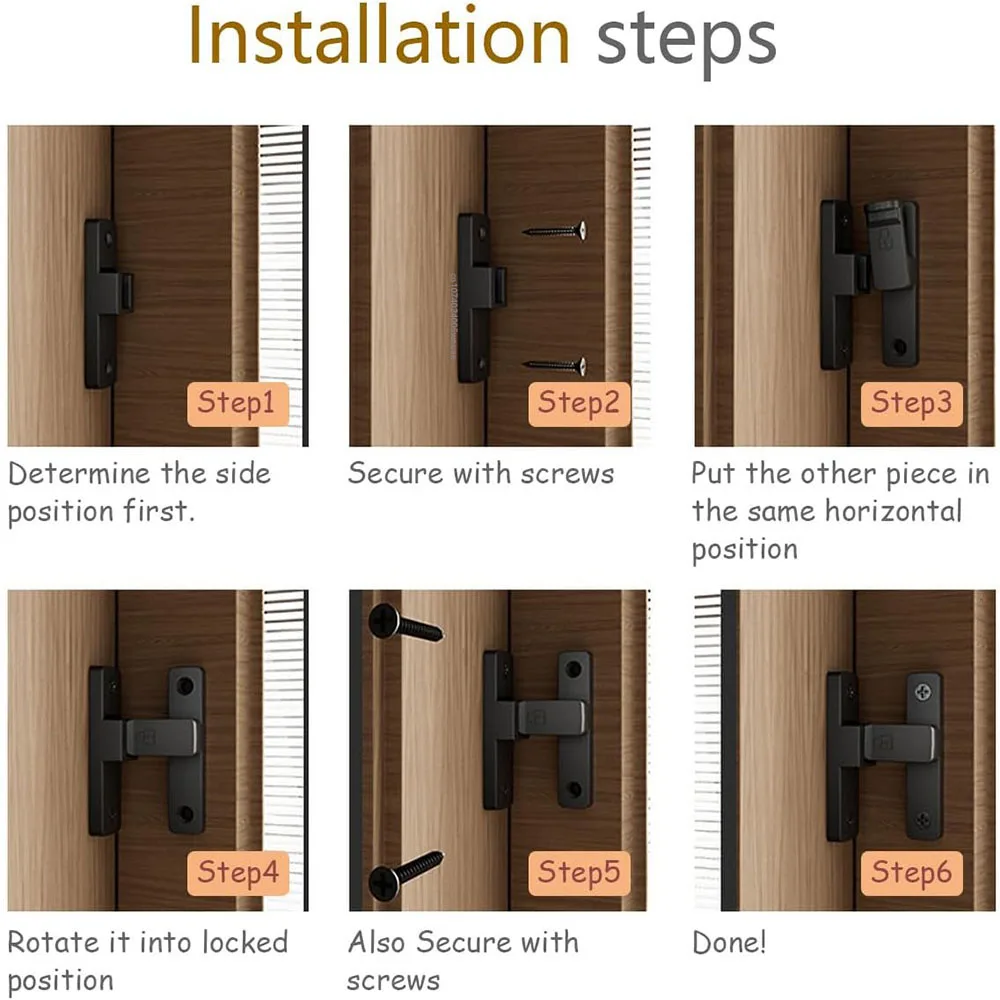 Installation steps

Step1

Determine the side position first.

Step2

Secure with screws

Step3

Put the other piece in the same horizontal position

Step4

Rotate it into locked position

Step5

Also Secure with screws

Step6

Done!