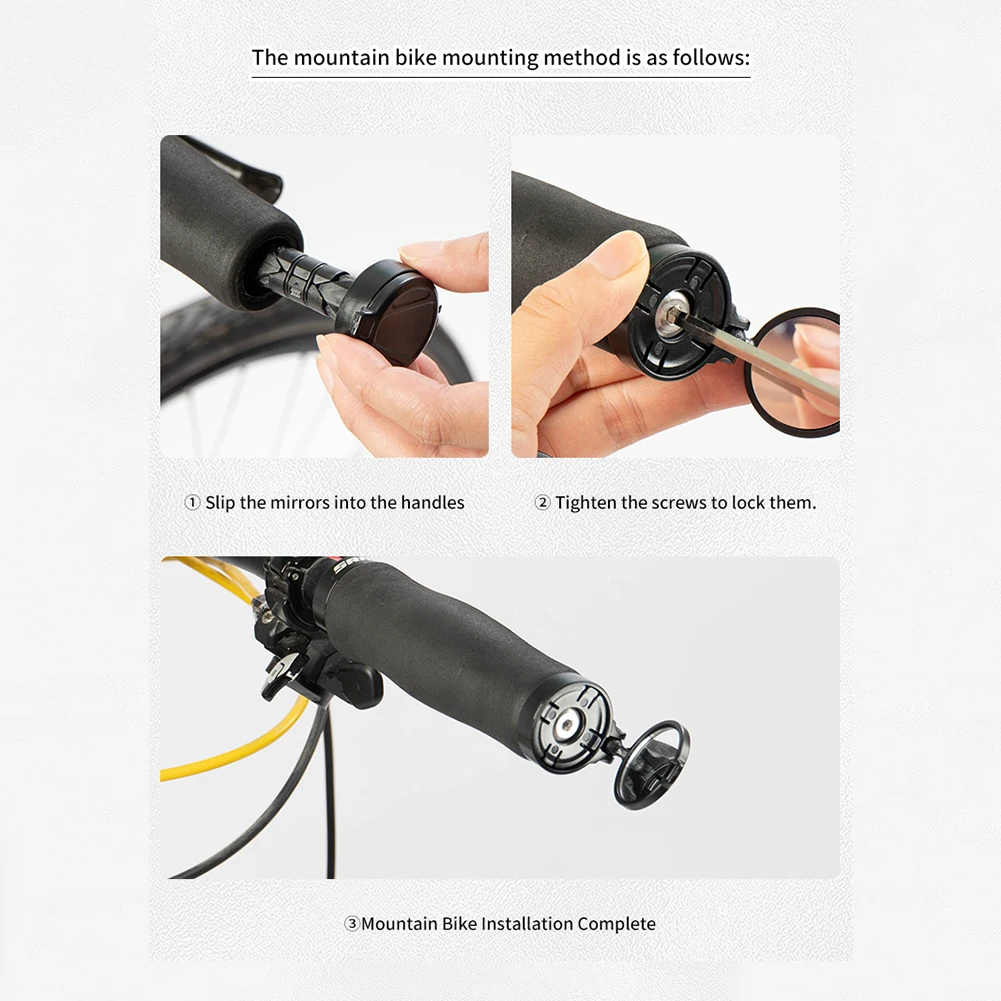 The mountain bike mounting method is as follows:

① Slip the mirrors into the handles

② Tighten the screws to lock them.

③Mountain Bike Installation Complete