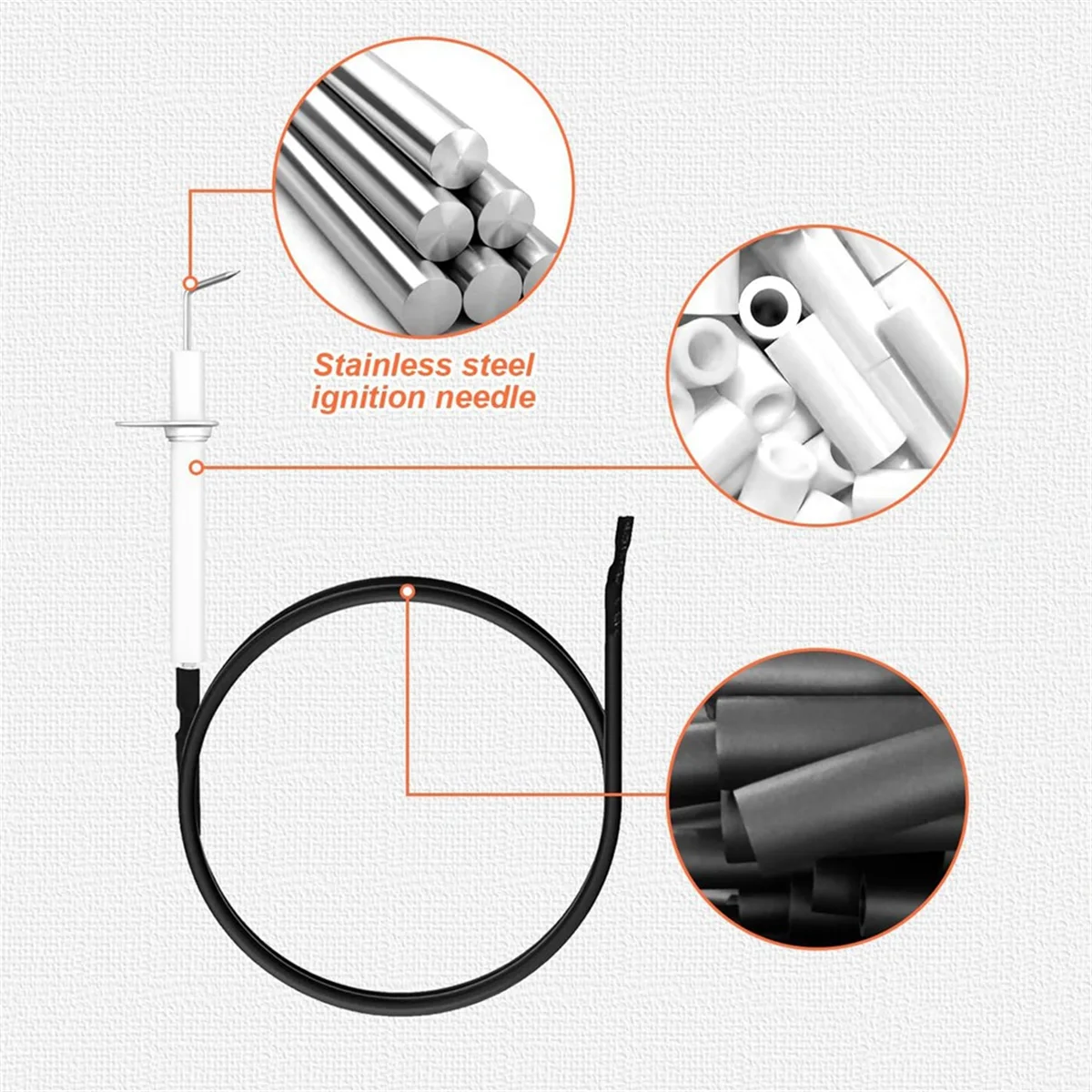 Stainless steel ignition needle