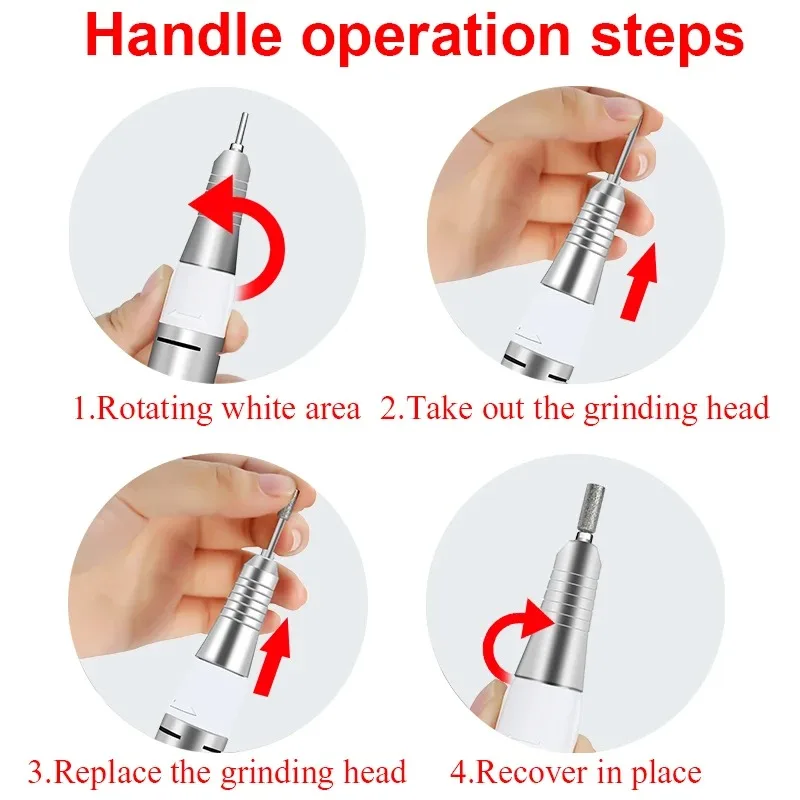 Handle operation steps

1.Rotating white area

2.Take out the grinding head

3.Replace the grinding head

4.Recover in place