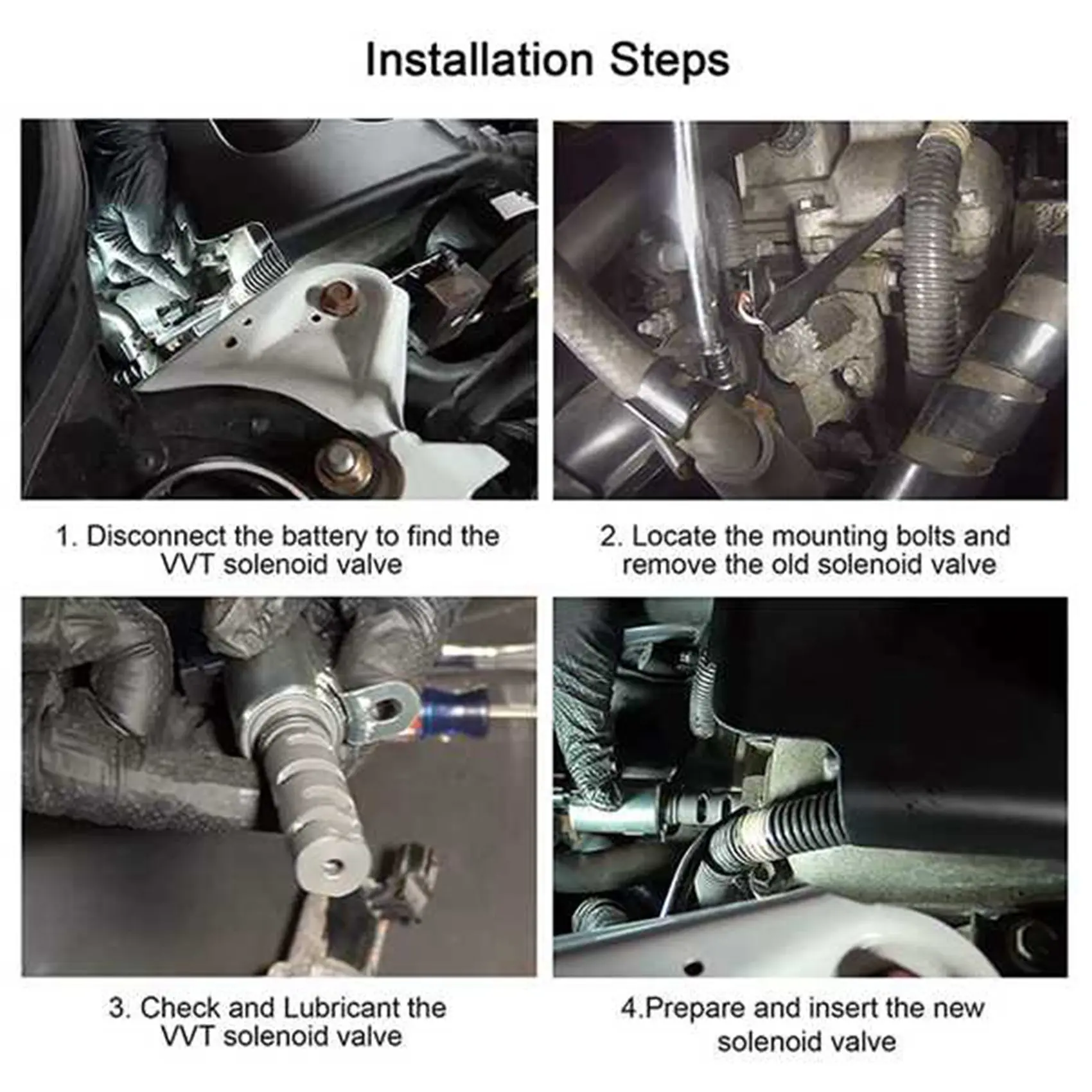 Installation Steps

1. Disconnect the battery to find the VVT solenoid valve

2. Locate the mounting bolts and remove the old solenoid valve

3. Check and Lubricant the VVT solenoid valve

4.Prepare and insert the new solenoid valve