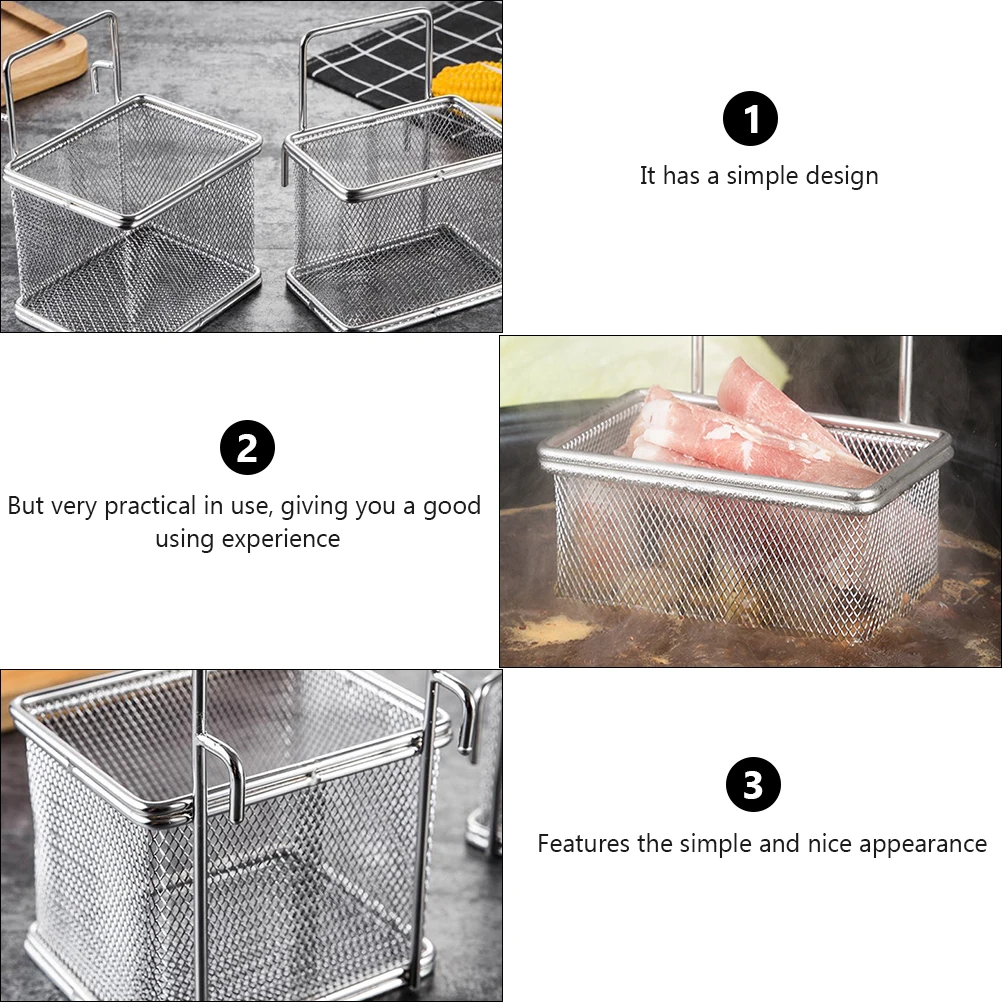 1
It has a simple design

2
But very practical in use, giving you a good using experience

3
Features the simple and nice appearance