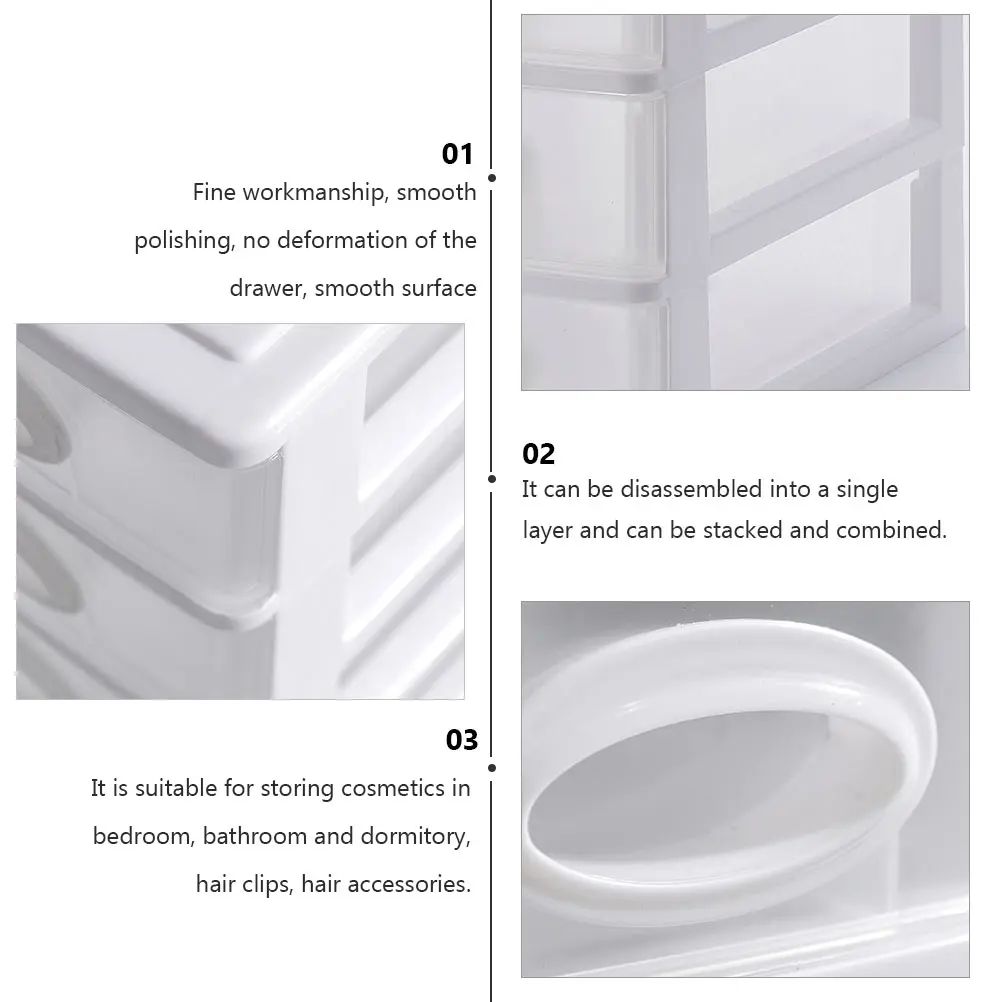 01
Fine workmanship, smooth polishing, no deformation of the drawer, smooth surface

02
It can be disassembled into a single layer and can be stacked and combined.

03
It is suitable for storing cosmetics in bedroom, bathroom and dormitory, hair clips, hair accessories.