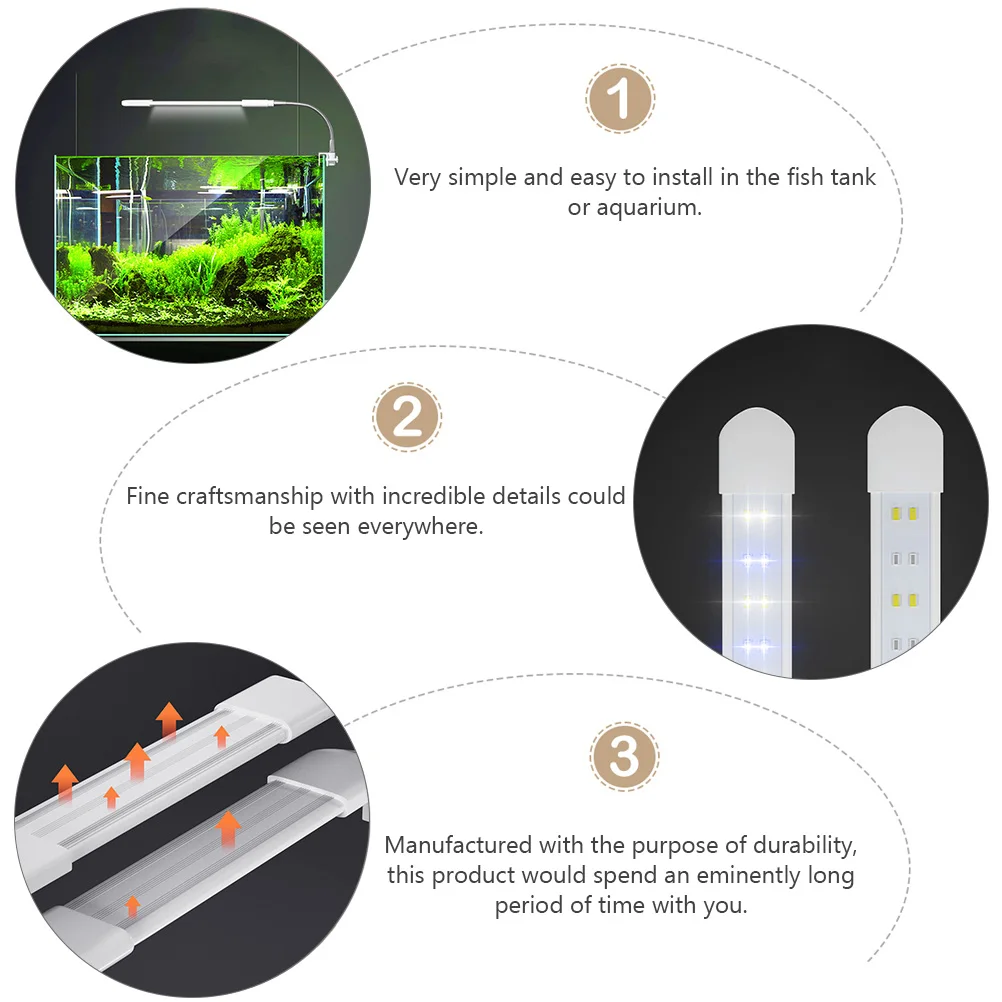 1

Very simple and easy to install in the fish tank or aquarium.

2

Fine craftsmanship with incredible details could be seen everywhere.

3

Manufactured with the purpose of durability, this product would spend an eminently long period of time with you.