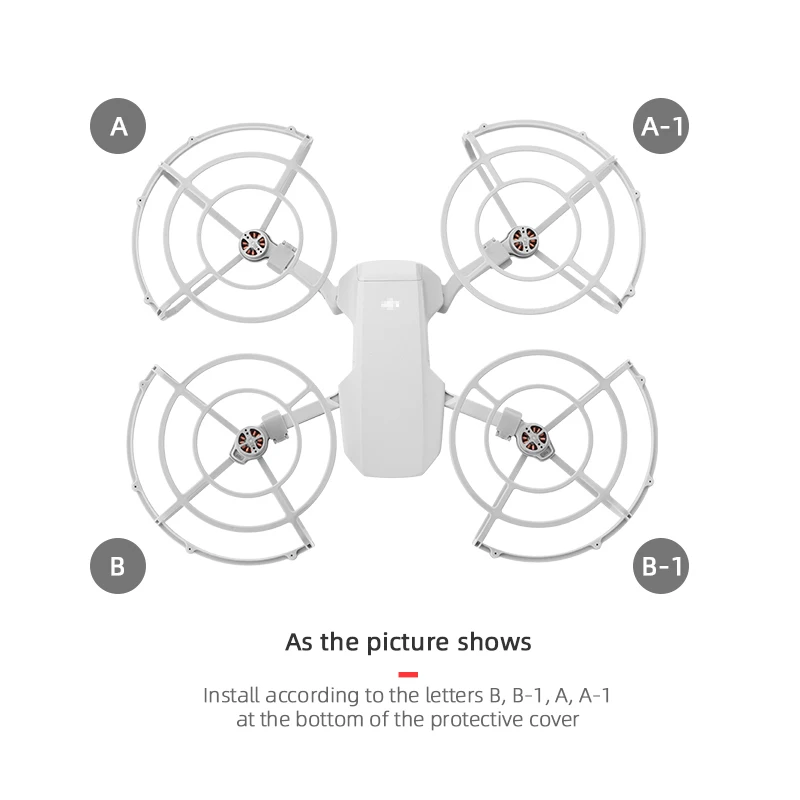 A

A-1

B

B-1

As the picture shows

Install according to the letters B, B-1, A, A-1 at the bottom of the protective cover