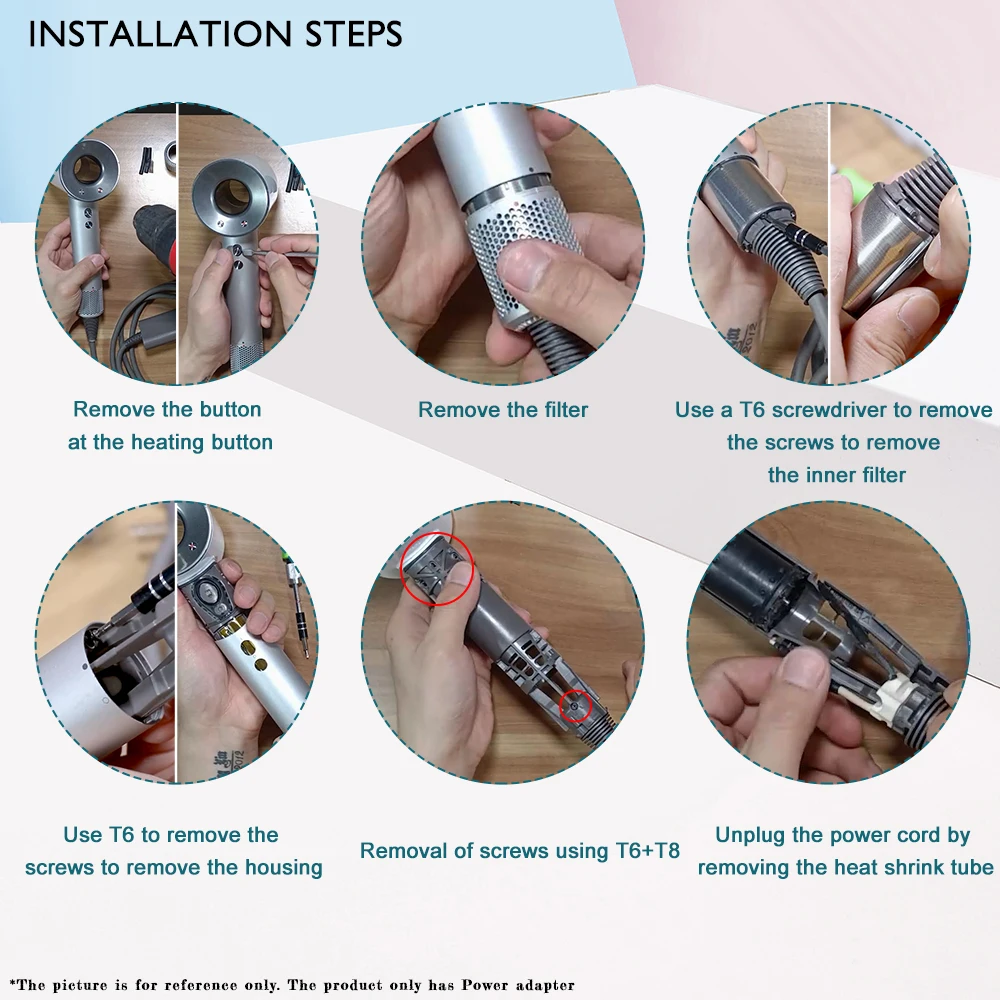 INSTALLATION STEPS

Remove the button at the heating button

Remove the filter

Use a T6 screwdriver to remove the screws to remove the inner filter

Use T6 to remove the screws to remove the housing

Removal of screws using T6+T8

Unplug the power cord by removing the heat shrink tube

*The picture is for reference only. The product only has Power adapter