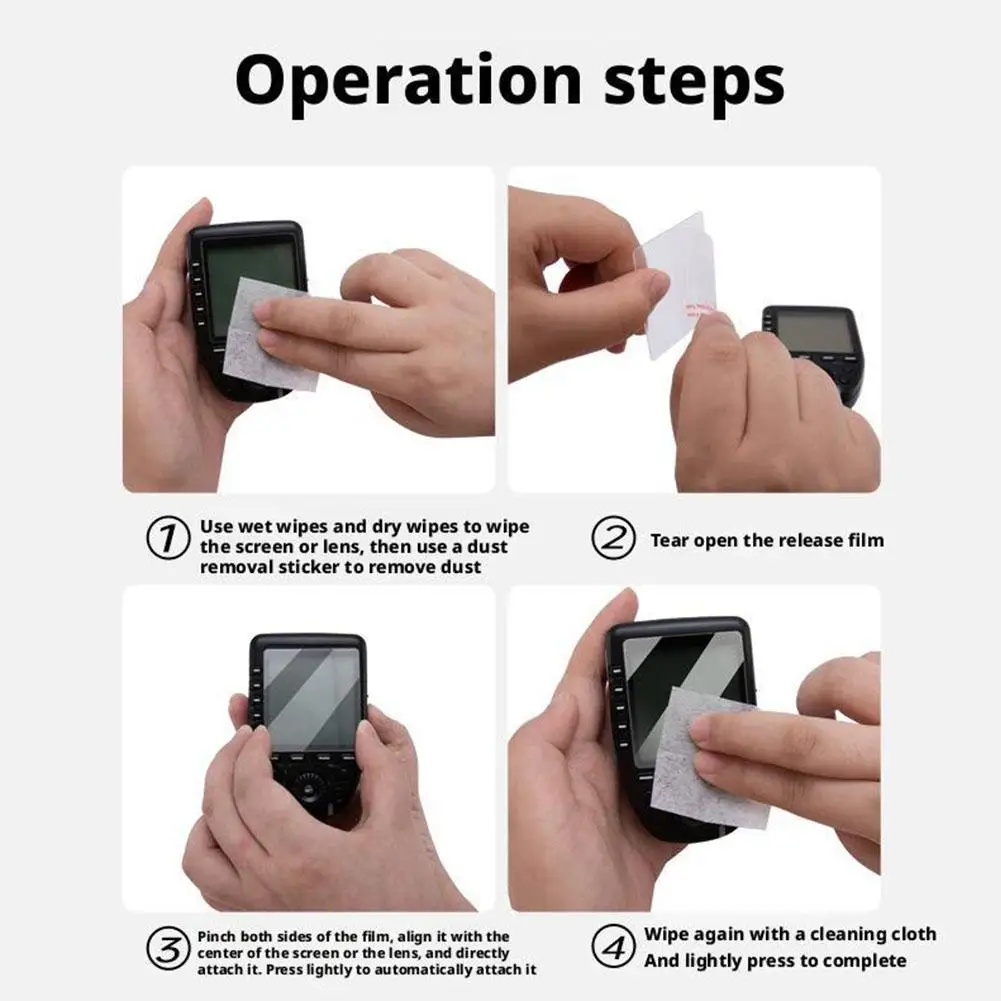 Operation steps

① Use wet wipes and dry wipes to wipe the screen or lens, then use a dust removal sticker to remove dust

② Tear open the release film

③ Pinch both sides of the film, align it with the center of the screen or the lens, and directly attach it. Press lightly to automatically attach it

④ Wipe again with a cleaning cloth And lightly press to complete