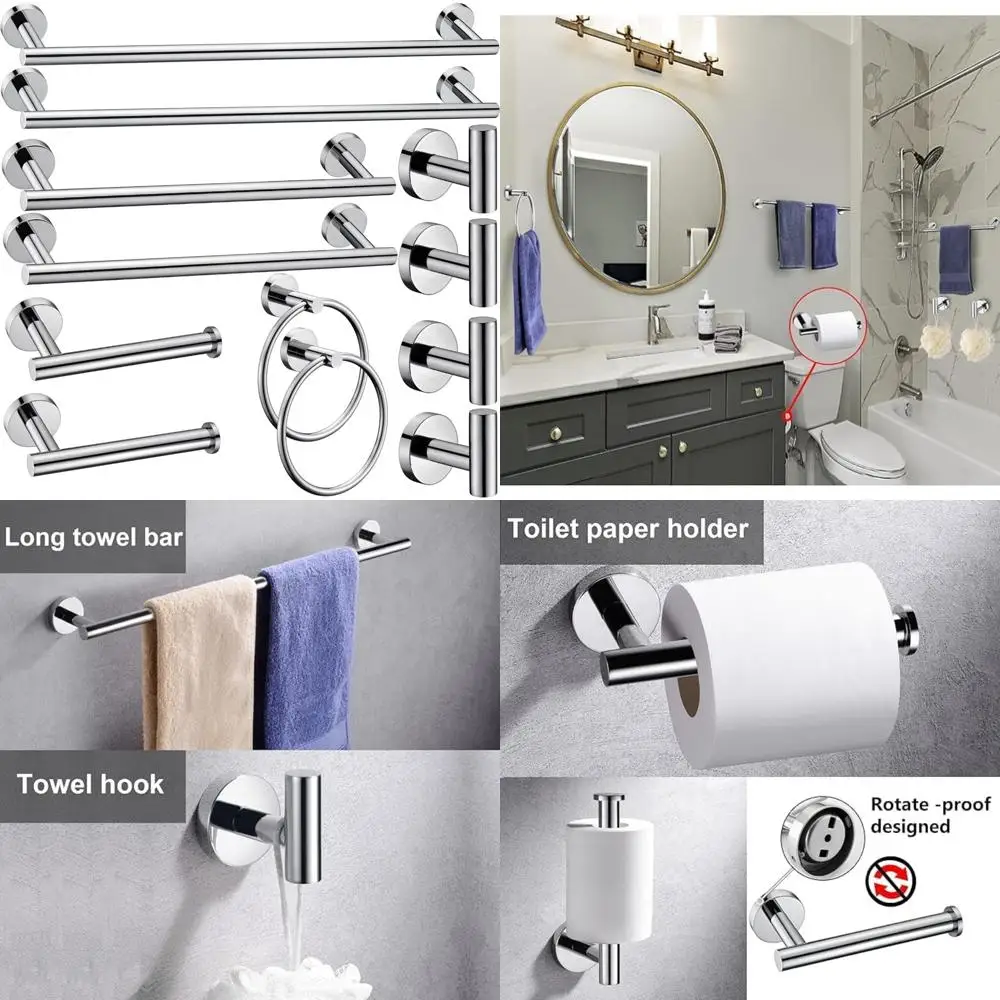 Long towel bar

Toilet paper holder

Towel hook

Rotate -proof designed