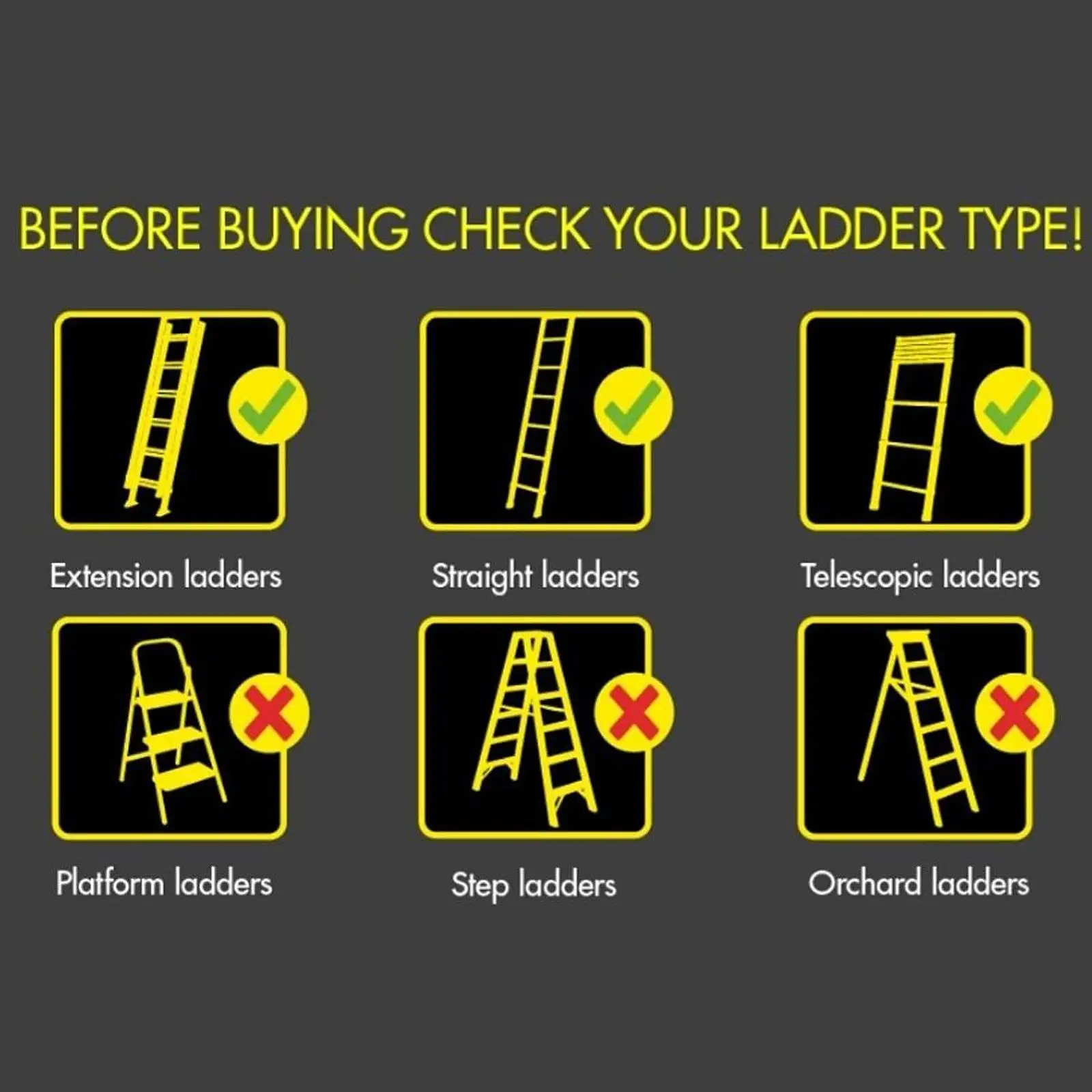 BEFORE BUYING CHECK YOUR LADDER TYPE!

Extension ladders

Straight ladders

Telescopic ladders

Platform ladders

Step ladders

Orchard ladders